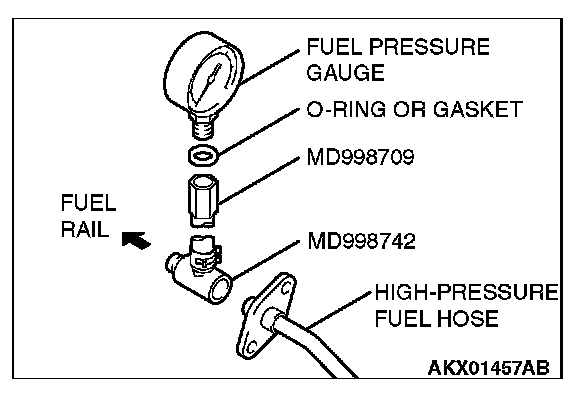 FUEL PRESSURE GAUGE

O-RING OR GASKET

MD998709

FUEL RAIL

MD998742

HIGH-PRESSURE FUEL HOSE

AKX01457AB