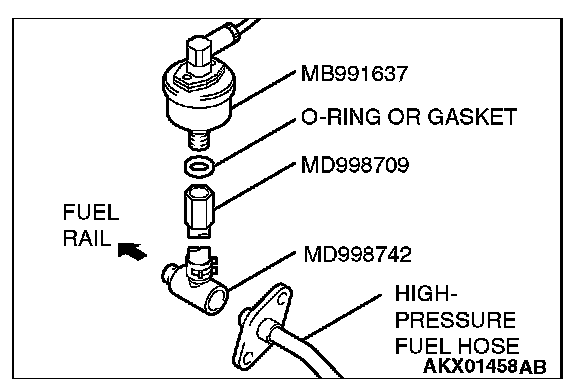 MB991637

O-RING OR GASKET

MD998709

FUEL RAIL

MD998742

HIGH-PRESSURE FUEL HOSE

AKX01458AB