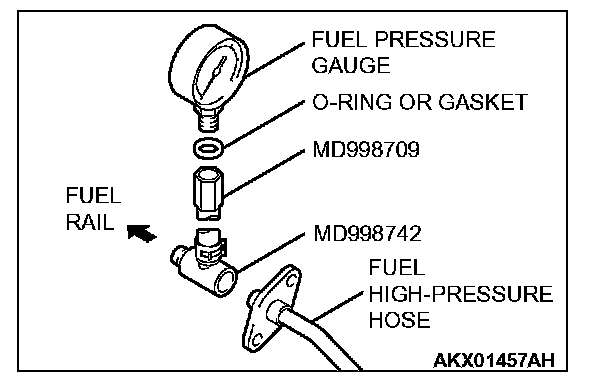 FUEL PRESSURE GAUGE

O-RING OR GASKET

MD998709

FUEL RAIL

MD998742

FUEL HIGH-PRESSURE HOSE

AKX01457AH