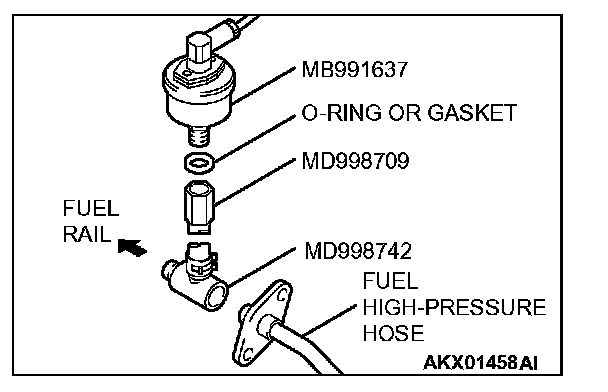 MB991637

O-RING OR GASKET

MD998709

FUEL RAIL

MD998742

FUEL HIGH-PRESSURE HOSE

AKX01458AI