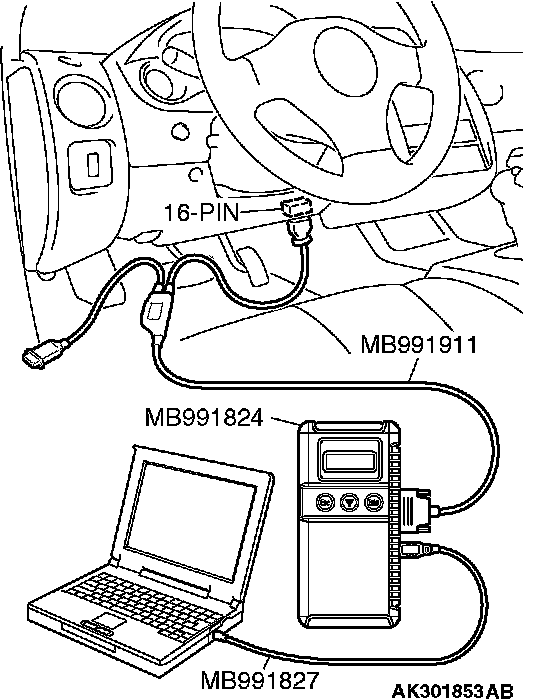 16-PIN

MB991911

MB991824

MB991827

AK301853AB