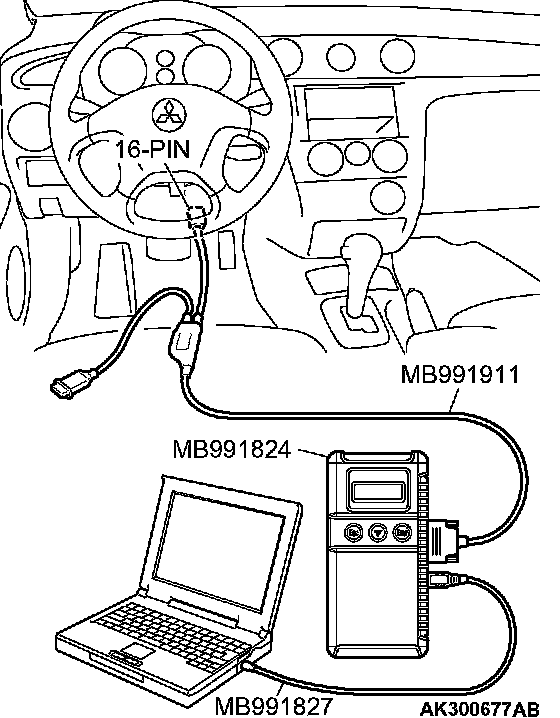 16-PIN

MB991911

MB991824

MB991827

AK300677AB