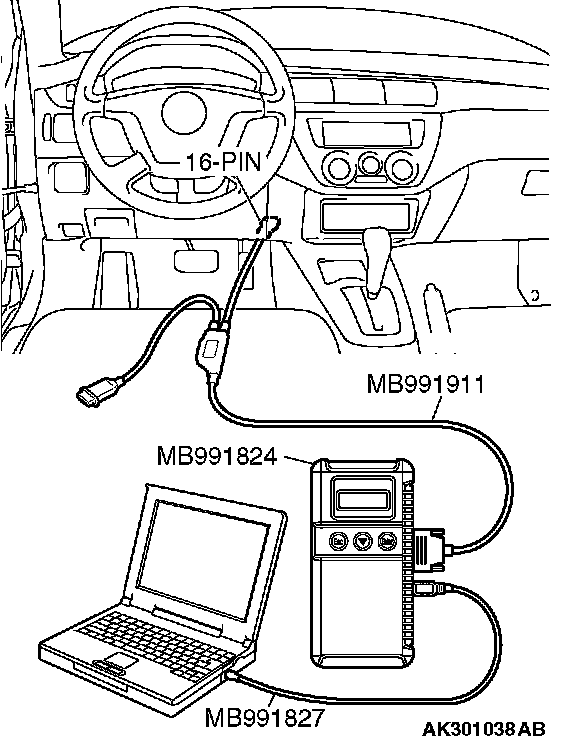 16-PIN

MB991911

MB991824

MB991827

AK301038AB