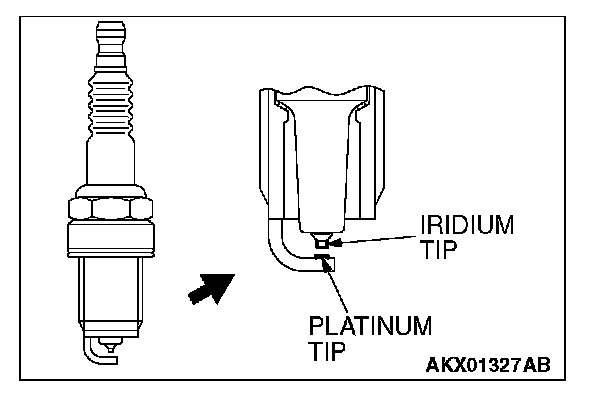 IRIDIUM TIP

PLATINUM TIP

AKX01327AB