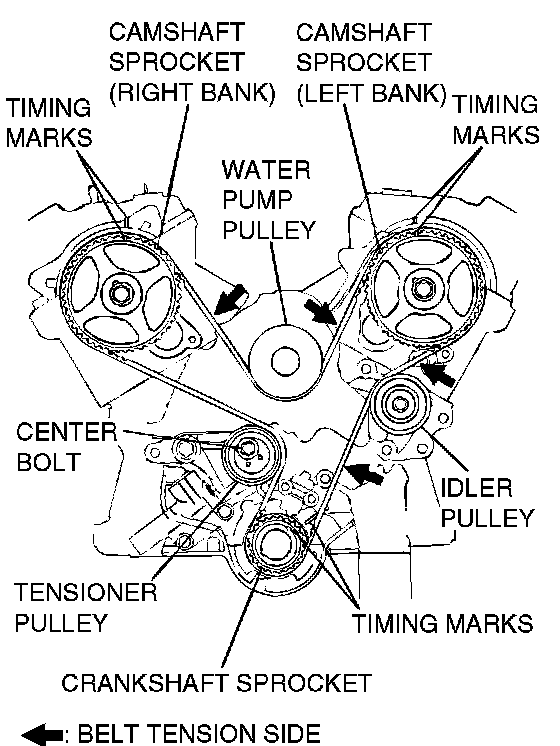 CAMSHAFT SPROCKET (RIGHT BANK)

CAMSHAFT SPROCKET (LEFT BANK)

TIMING MARKS

TIMING MARKS

WATER PUMP PULLEY

CENTER BOLT

IDLER PULLEY

TENSIONER PULLEY

TIMING MARKS

CRANKSHAFT SPROCKET

: BELT TENSION SIDE