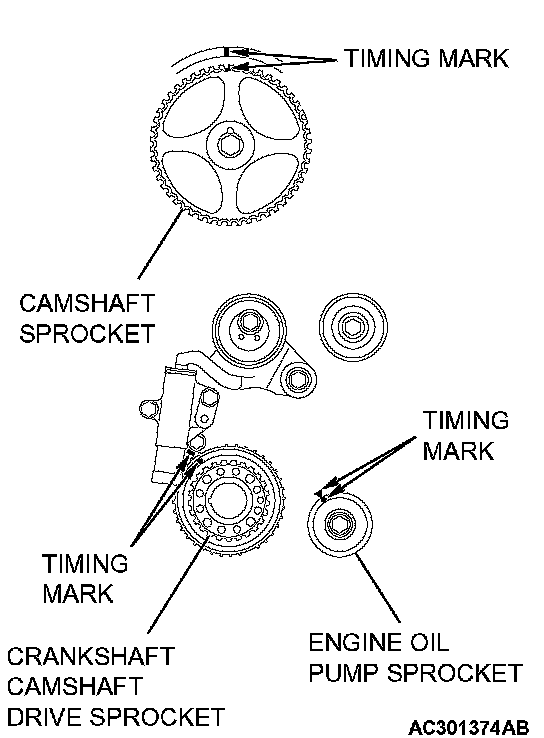 TIMING MARK

CAMSHAFT SPROCKET

TIMING MARK

TIMING MARK

CRANKSHAFT CAMSHAFT DRIVE SPROCKET

ENGINE OIL PUMP SPROCKET

AC301374AB