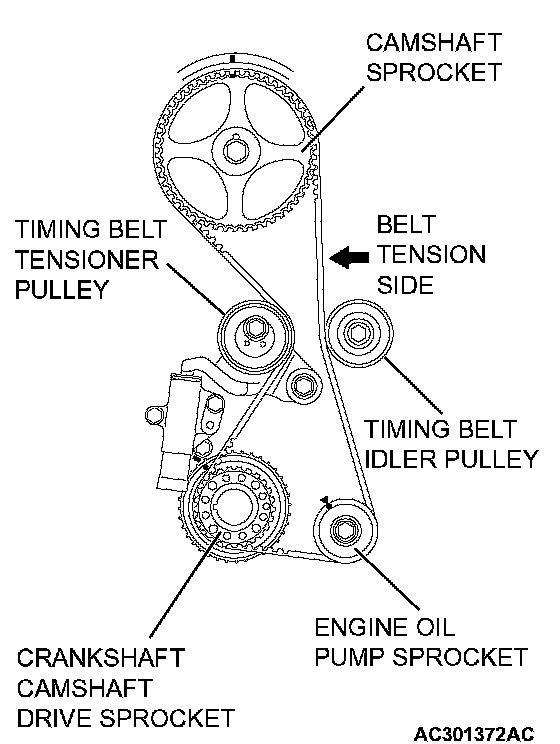 CAMSHAFT SPROCKET

TIMING BELT TENSIONER PULLEY

BELT TENSION SIDE

TIMING BELT IDLER PULLEY

ENGINE OIL PUMP SPROCKET

CRANKSHAFT CAMSHAFT DRIVE SPROCKET

AC301372AC