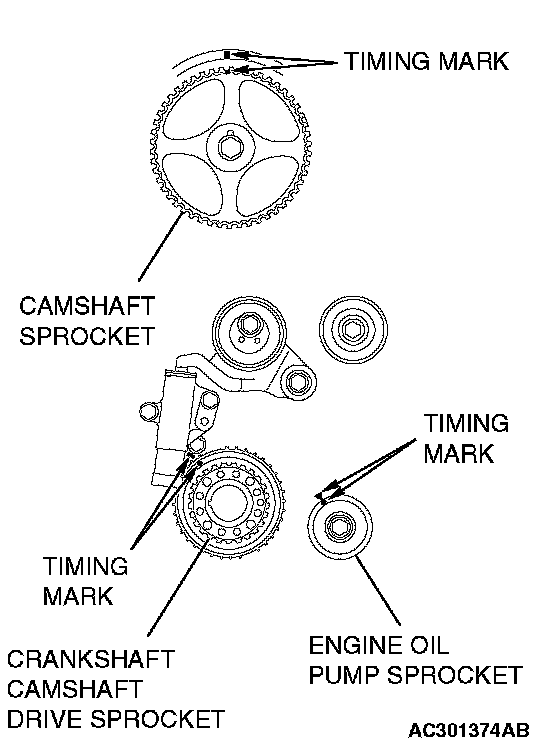 TIMING MARK

CAMSHAFT SPROCKET

TIMING MARK

TIMING MARK

CRANKSHAFT CAMSHAFT DRIVE SPROCKET

ENGINE OIL PUMP SPROCKET

AC301374AB