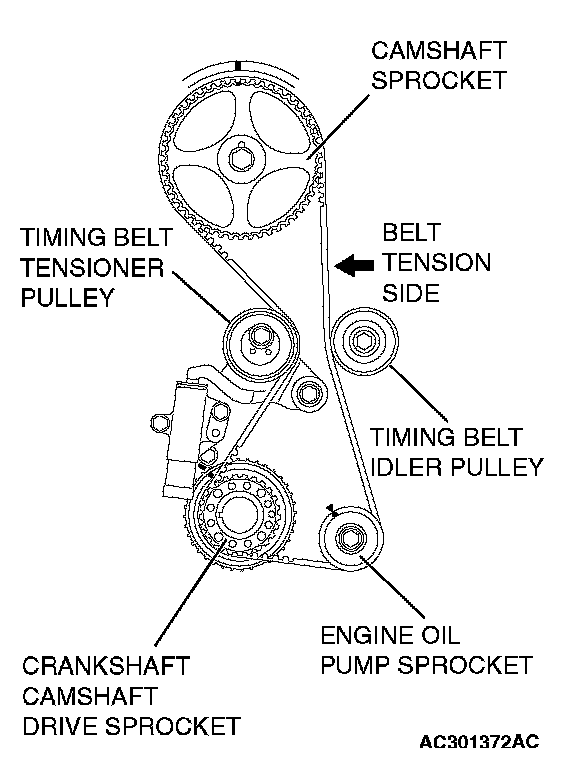 CAMSHAFT SPROCKET

TIMING BELT TENSIONER PULLEY

BELT TENSION SIDE

TIMING BELT IDLER PULLEY

ENGINE OIL PUMP SPROCKET

CRANKSHAFT CAMSHAFT DRIVE SPROCKET

AC301372AC