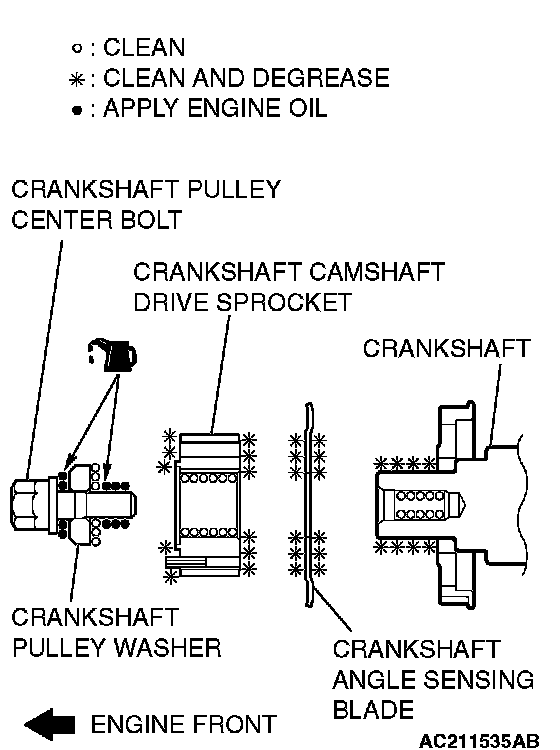 ○ : CLEAN
✳ : CLEAN AND DEGREASE
● : APPLY ENGINE OIL

CRANKSHAFT PULLEY CENTER BOLT

CRANKSHAFT CAMSHAFT DRIVE SPROCKET

CRANKSHAFT

CRANKSHAFT PULLEY WASHER

CRANKSHAFT ANGLE SENSING BLADE

ENGINE FRONT

AC211535AB