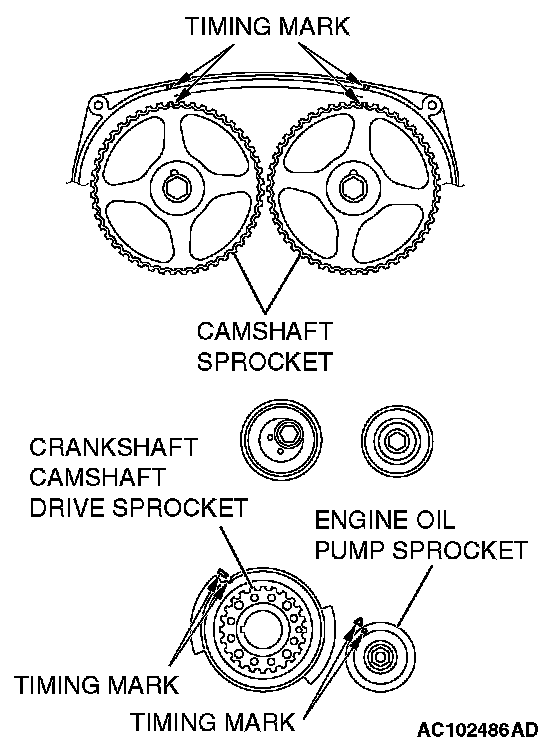 TIMING MARK

CAMSHAFT SPROCKET

CRANKSHAFT CAMSHAFT DRIVE SPROCKET

ENGINE OIL PUMP SPROCKET

TIMING MARK

TIMING MARK

AC102486AD