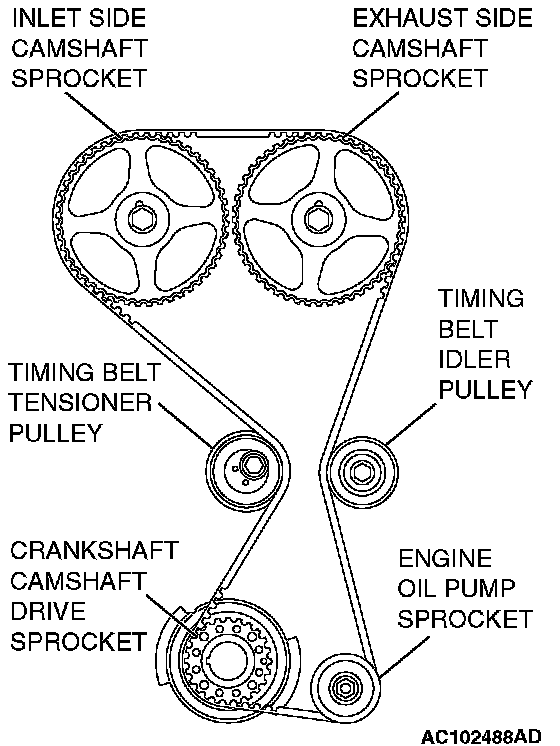 INLET SIDE CAMSHAFT SPROCKET

EXHAUST SIDE CAMSHAFT SPROCKET

TIMING BELT IDLER PULLEY

TIMING BELT TENSIONER PULLEY

CRANKSHAFT CAMSHAFT DRIVE SPROCKET

ENGINE OIL PUMP SPROCKET

AC102488AD