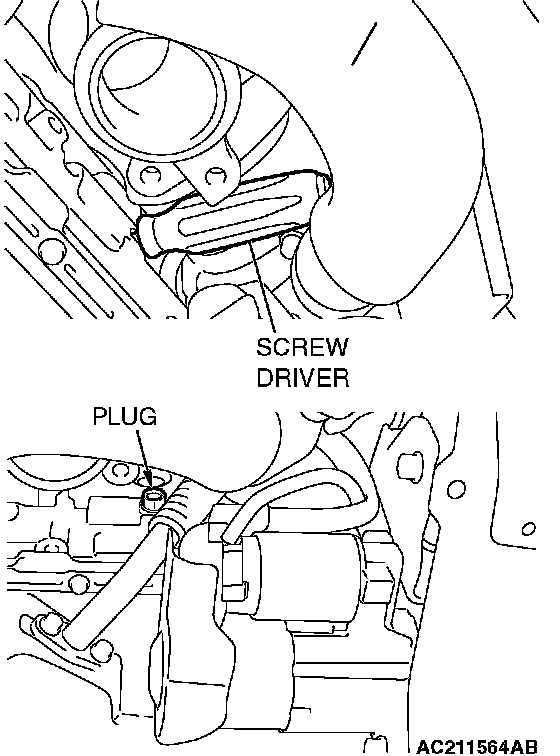 SCREW
DRIVER

PLUG

AC211564AB