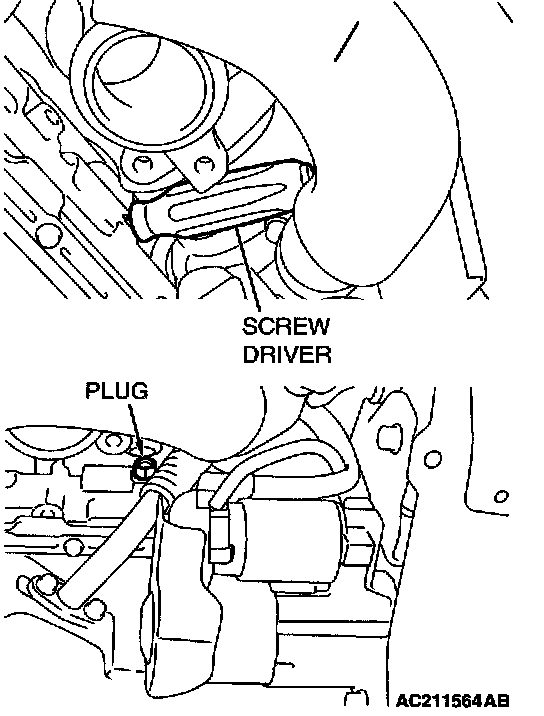 SCREW DRIVER

PLUG

AC211564AB