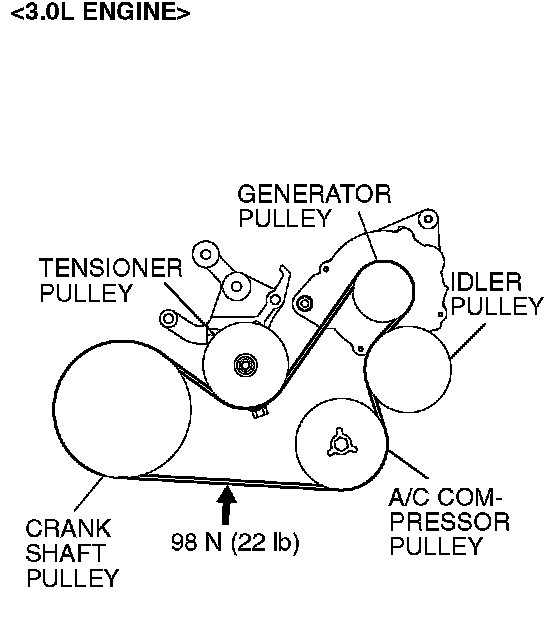 <3.0L ENGINE>

GENERATOR PULLEY

TENSIONER PULLEY

IDLER PULLEY

CRANK SHAFT PULLEY

98 N (22 lb)

A/C COMPRESSOR PULLEY