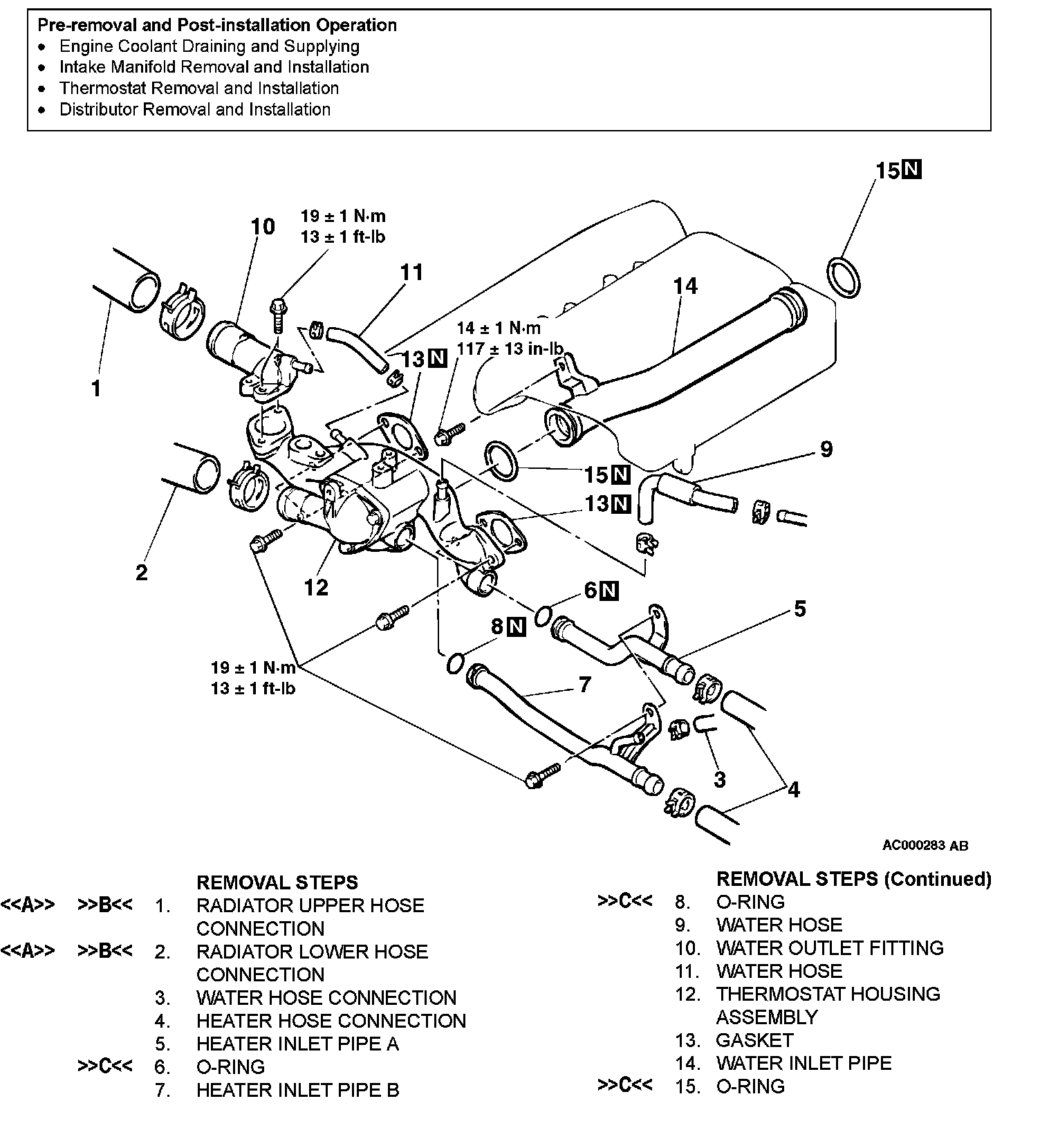 Pre-removal and Post-installation Operation
• Engine Coolant Draining and Supplying
• Intake Manifold Removal and Installation
• Thermostat Removal and Installation
• Distributor Removal and Installation

15 N
10
19 ± 1 N·m
13 ± 1 ft-lb
11
14
14 ± 1 N·m
117 ± 13 in-lb
13 N
1
9
15 N
13 N
2
12
6 N
5
8 N
19 ± 1 N·m
13 ± 1 ft-lb
7
3
4
AC000283 AB

REMOVAL STEPS
<<A>> >>B<< 1. RADIATOR UPPER HOSE CONNECTION
<<A>> >>B<< 2. RADIATOR LOWER HOSE CONNECTION
3. WATER HOSE CONNECTION
4. HEATER HOSE CONNECTION
5. HEATER INLET PIPE A
>>C<< 6. O-RING
7. HEATER INLET PIPE B

REMOVAL STEPS (Continued)
>>C<< 8. O-RING
9. WATER HOSE
10. WATER OUTLET FITTING
11. WATER HOSE
12. THERMOSTAT HOUSING ASSEMBLY
13. GASKET
14. WATER INLET PIPE
>>C<< 15. O-RING