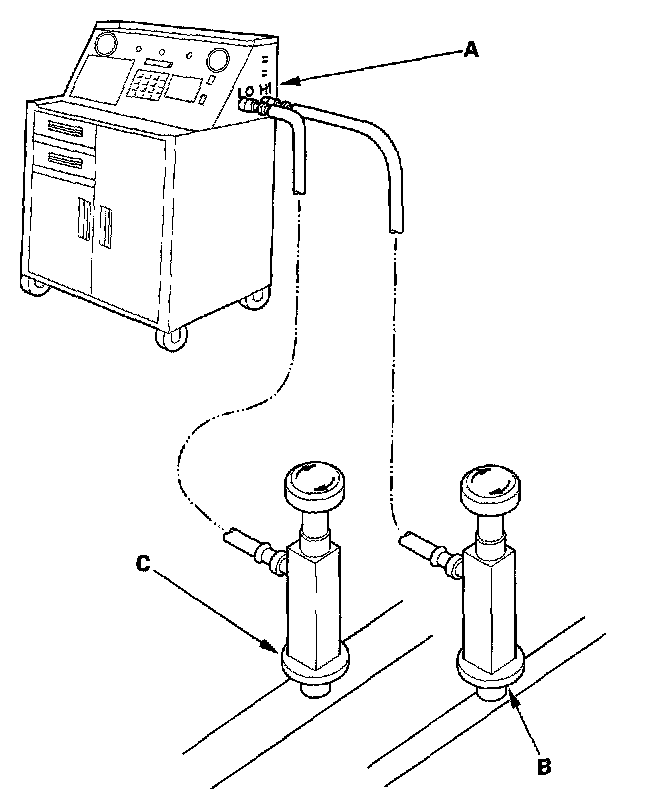 A

LO HI

C

B