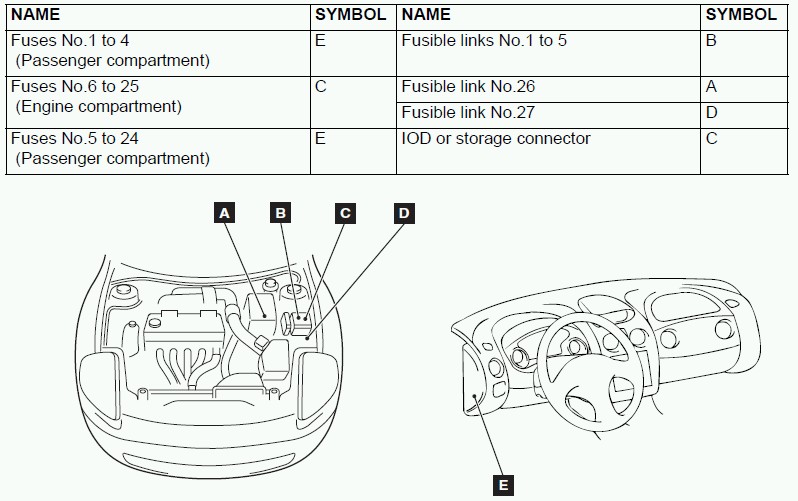 | NAME | SYMBOL | NAME | SYMBOL |
|---|---|---|---|
| Fuses No.1 to 4 (Passenger compartment) | E | Fusible links No.1 to 5 | B |
| Fuses No.6 to 25 (Engine compartment) | C | Fusible link No.26 | A |
| | | Fusible link No.27 | D |
| Fuses No.5 to 24 (Passenger compartment) | E | IOD or storage connector | C |

A B C D

E