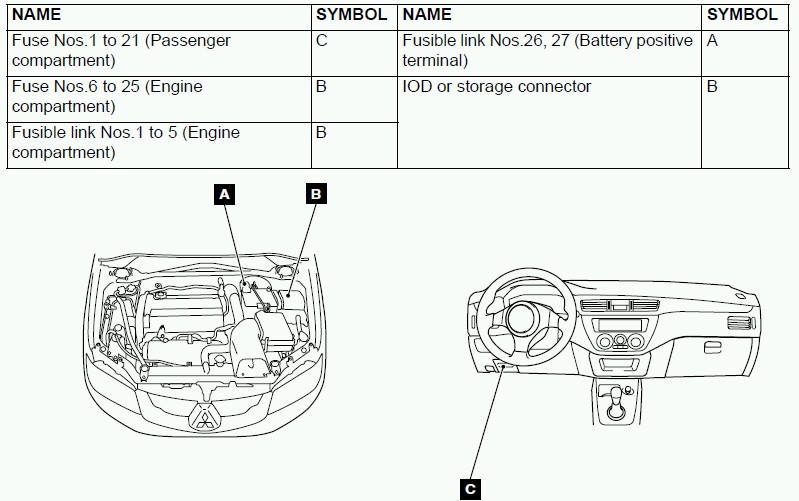 | NAME | SYMBOL | NAME | SYMBOL |
|---|---|---|---|
| Fuse Nos.1 to 21 (Passenger compartment) | C | Fusible link Nos.26, 27 (Battery positive terminal) | A |
| Fuse Nos.6 to 25 (Engine compartment) | B | IOD or storage connector | B |
| Fusible link Nos.1 to 5 (Engine compartment) | B | | |

A

B

C