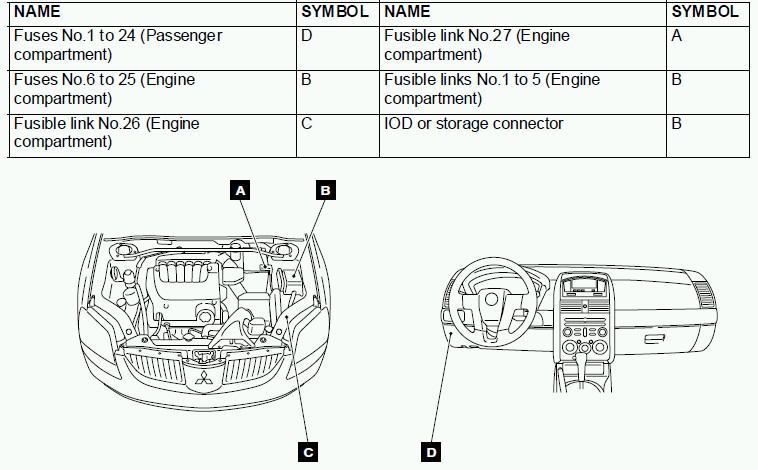 | NAME | SYMBOL | NAME | SYMBOL |
|---|---|---|---|
| Fuses No.1 to 24 (Passenger compartment) | D | Fusible link No.27 (Engine compartment) | A |
| Fuses No.6 to 25 (Engine compartment) | B | Fusible links No.1 to 5 (Engine compartment) | B |
| Fusible link No.26 (Engine compartment) | C | IOD or storage connector | B |

A

B

C

D