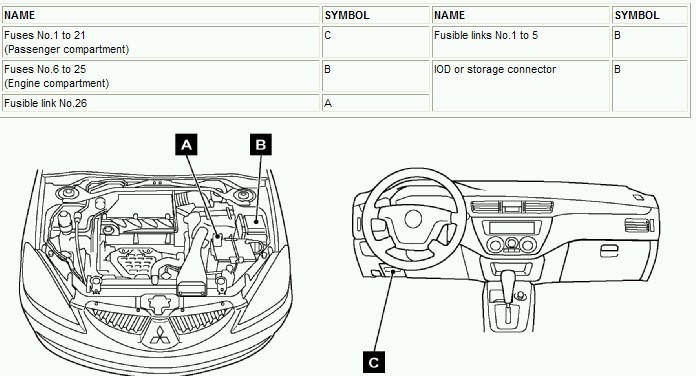 | NAME | SYMBOL | NAME | SYMBOL |
|---|---|---|---|
| Fuses No.1 to 21 (Passenger compartment) | C | Fusible links No.1 to 5 | B |
| Fuses No.6 to 25 (Engine compartment) | B | IOD or storage connector | B |
| Fusible link No.26 | A | | |

A

B

C