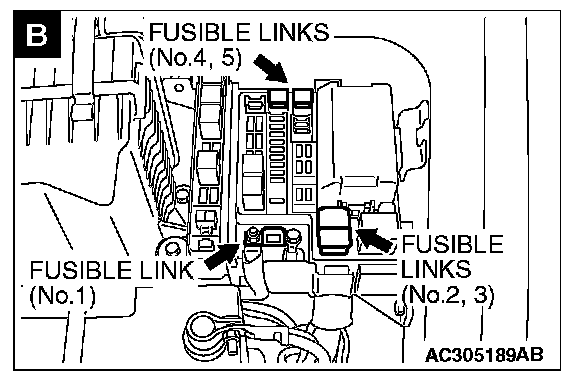 B

FUSIBLE LINKS (No.4, 5)

FUSIBLE LINK (No.1)

FUSIBLE LINKS (No.2, 3)

AC305189AB