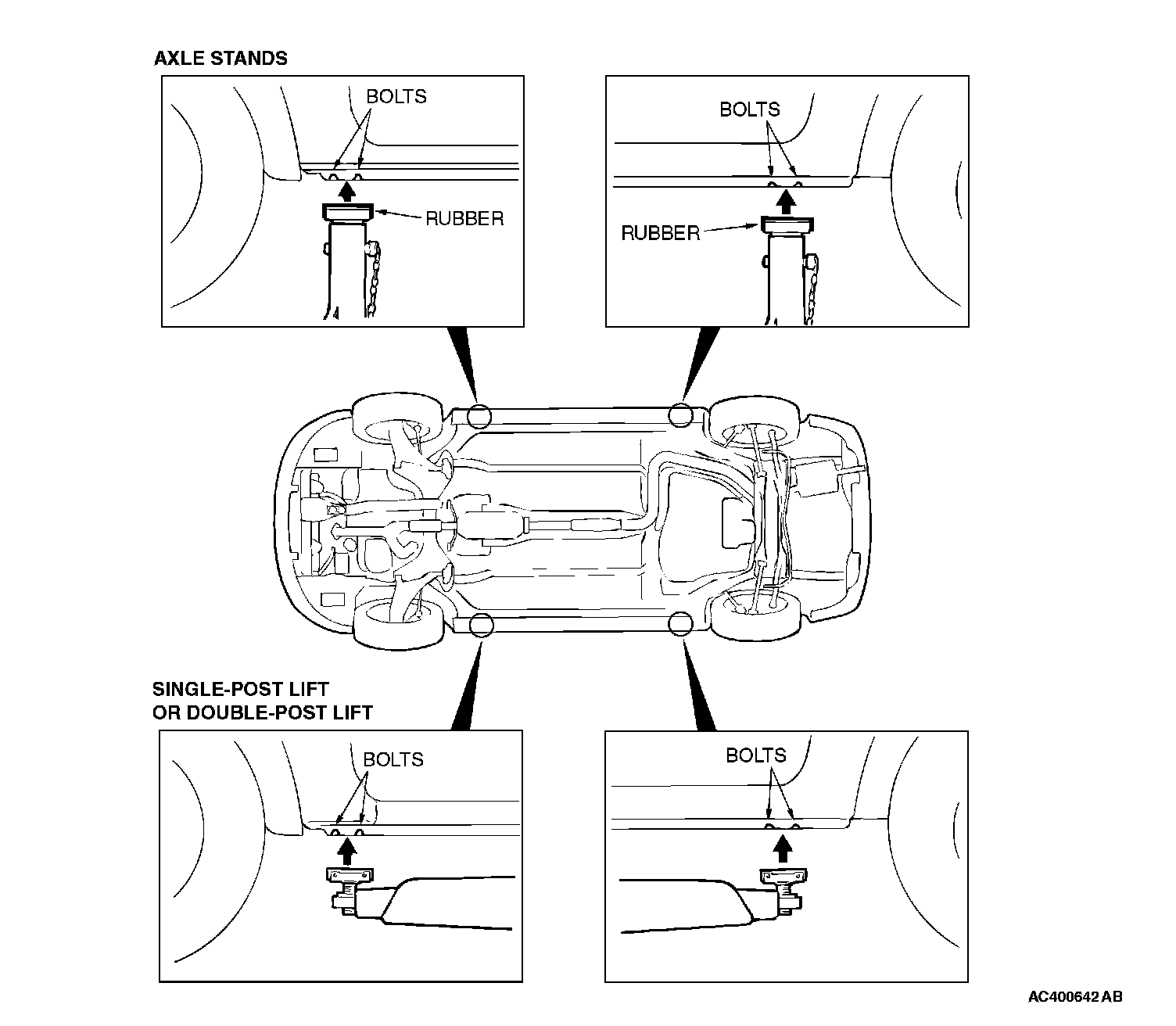 AXLE STANDS

BOLTS

RUBBER

BOLTS

RUBBER

SINGLE-POST LIFT
OR DOUBLE-POST LIFT

BOLTS

BOLTS

AC400642 AB