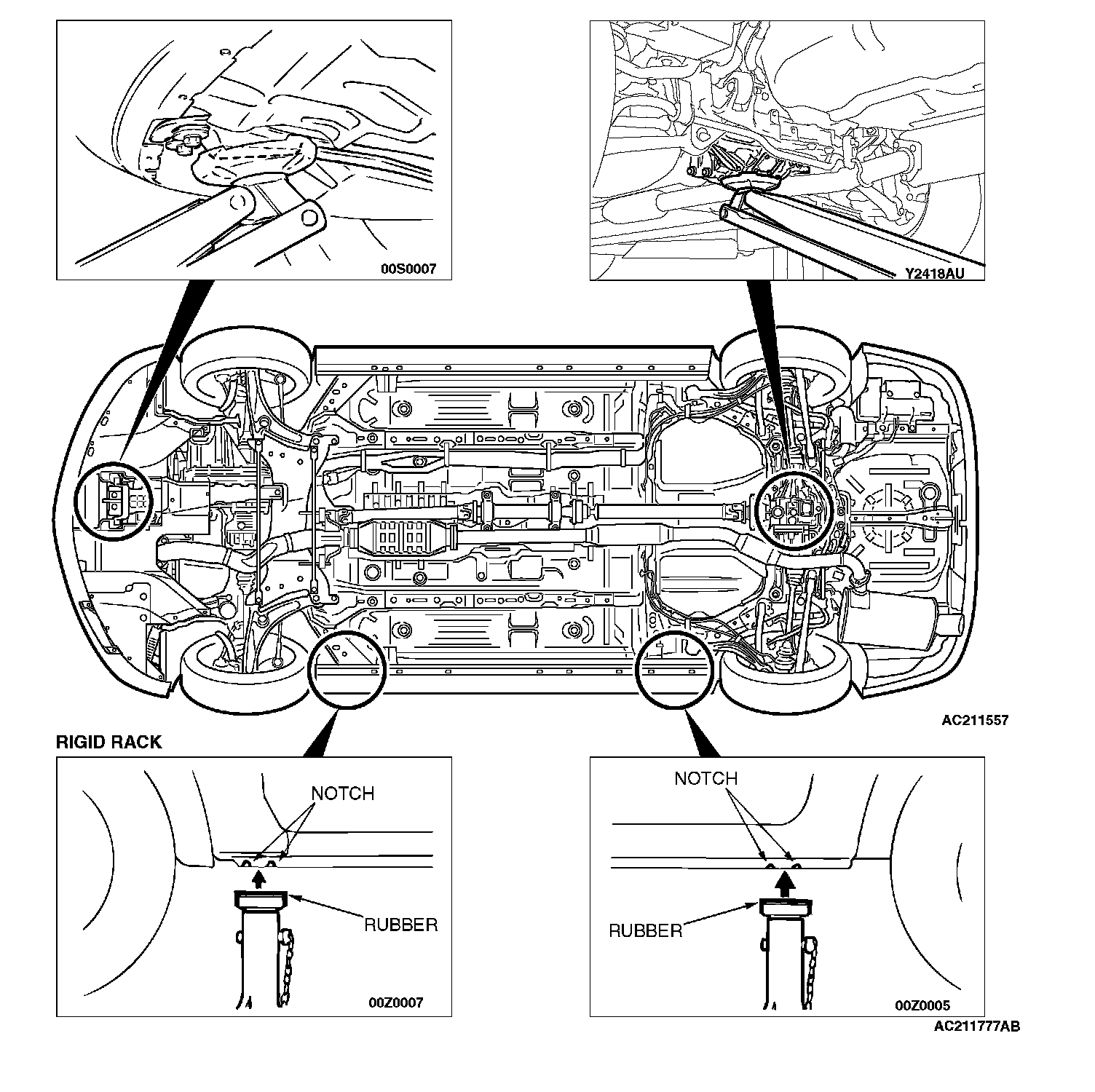 00S0007

Y2418AU

AC211557

RIGID RACK

NOTCH

RUBBER

00Z0007

NOTCH

RUBBER

00Z0005

AC211777AB