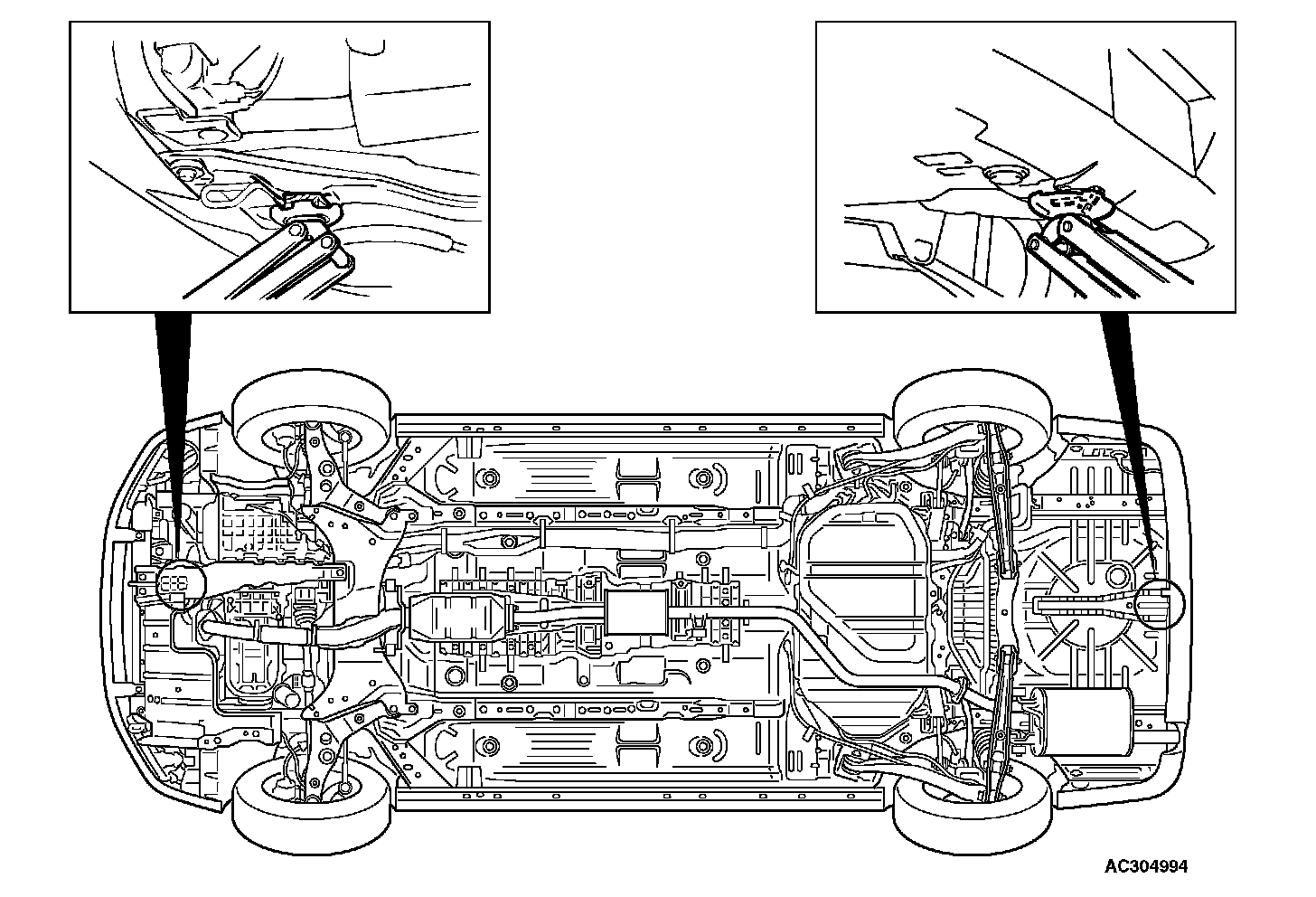 AC304994