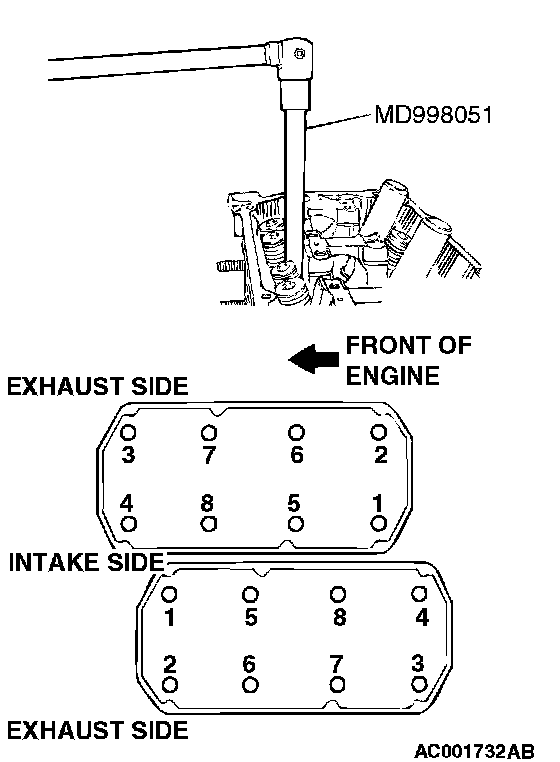 MD998051

FRONT OF ENGINE

EXHAUST SIDE

3 7 6 2

4 8 5 1

INTAKE SIDE

1 5 8 4

2 6 7 3

EXHAUST SIDE

AC001732AB