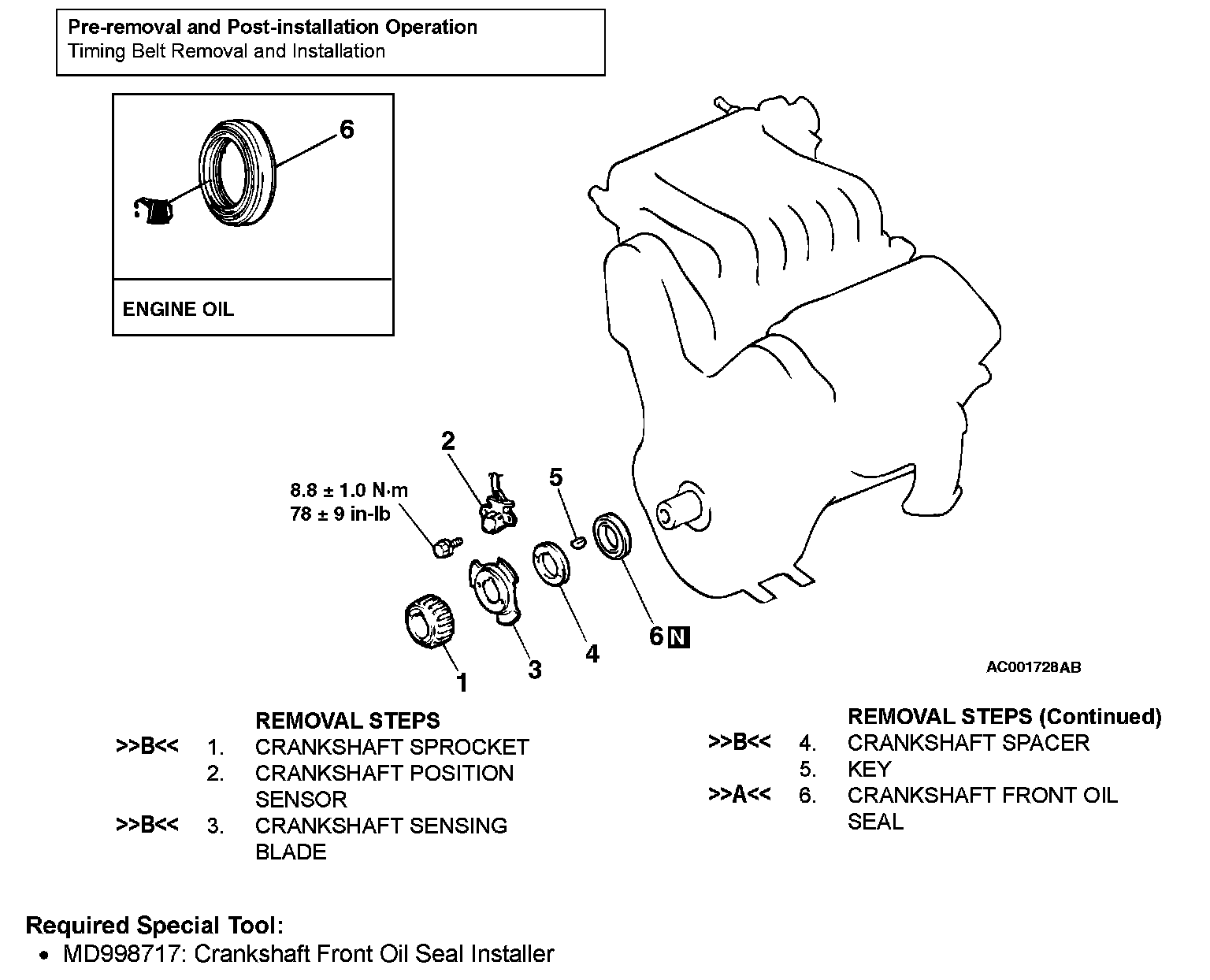 Pre-removal and Post-installation Operation
Timing Belt Removal and Installation

6

ENGINE OIL

2

8.8 ± 1.0 N·m
78 ± 9 in-lb

5

1

3

4

6 N

AC001728AB

REMOVAL STEPS
>>B<< 1. CRANKSHAFT SPROCKET
2. CRANKSHAFT POSITION SENSOR
>>B<< 3. CRANKSHAFT SENSING BLADE

REMOVAL STEPS (Continued)
>>B<< 4. CRANKSHAFT SPACER
5. KEY
>>A<< 6. CRANKSHAFT FRONT OIL SEAL

Required Special Tool:
• MD998717: Crankshaft Front Oil Seal Installer