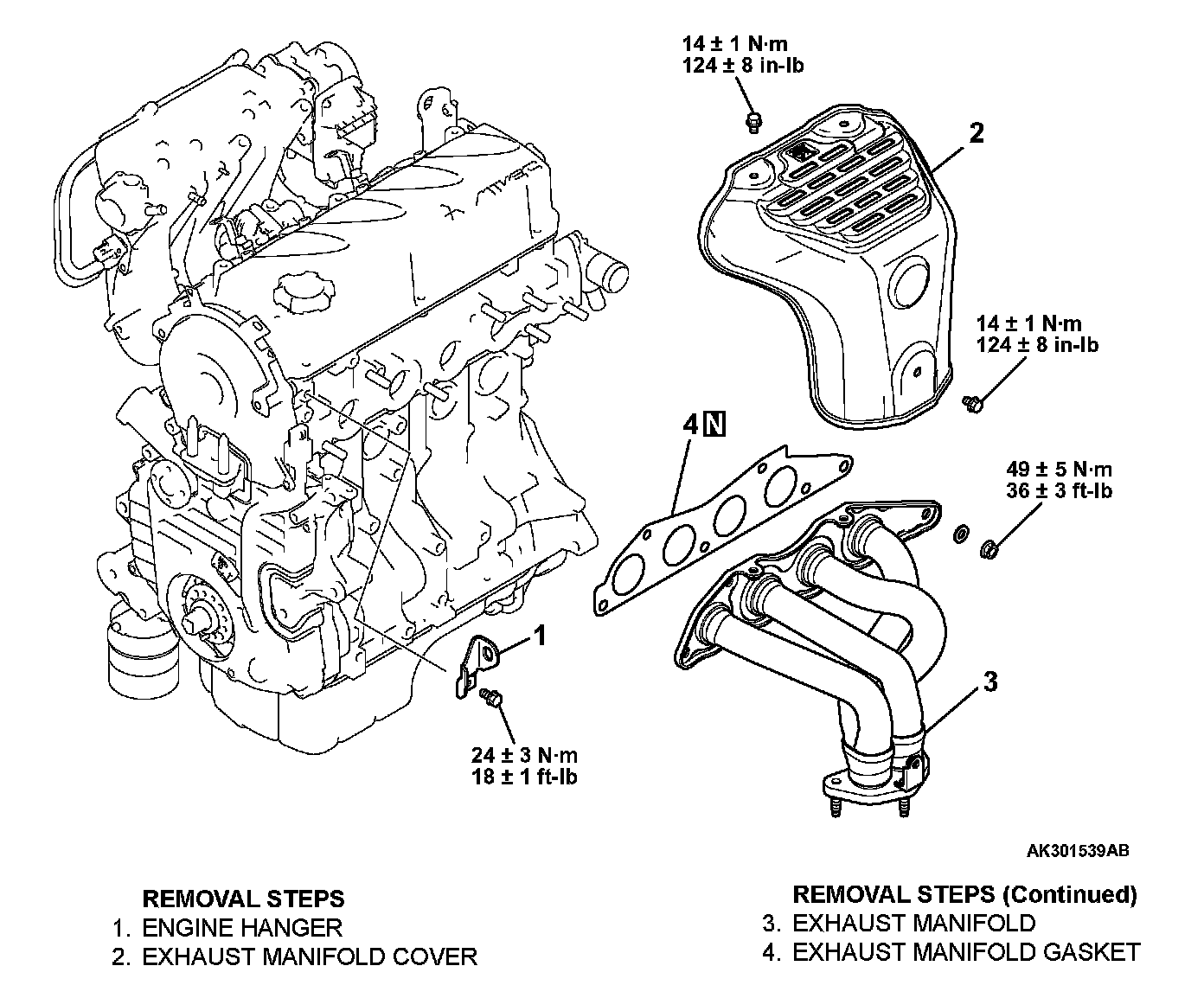 14 ± 1 N·m
124 ± 8 in-lb

2

14 ± 1 N·m
124 ± 8 in-lb

4 N

49 ± 5 N·m
36 ± 3 ft-lb

1

3

24 ± 3 N·m
18 ± 1 ft-lb

AK301539AB

REMOVAL STEPS
1. ENGINE HANGER
2. EXHAUST MANIFOLD COVER

REMOVAL STEPS (Continued)
3. EXHAUST MANIFOLD
4. EXHAUST MANIFOLD GASKET