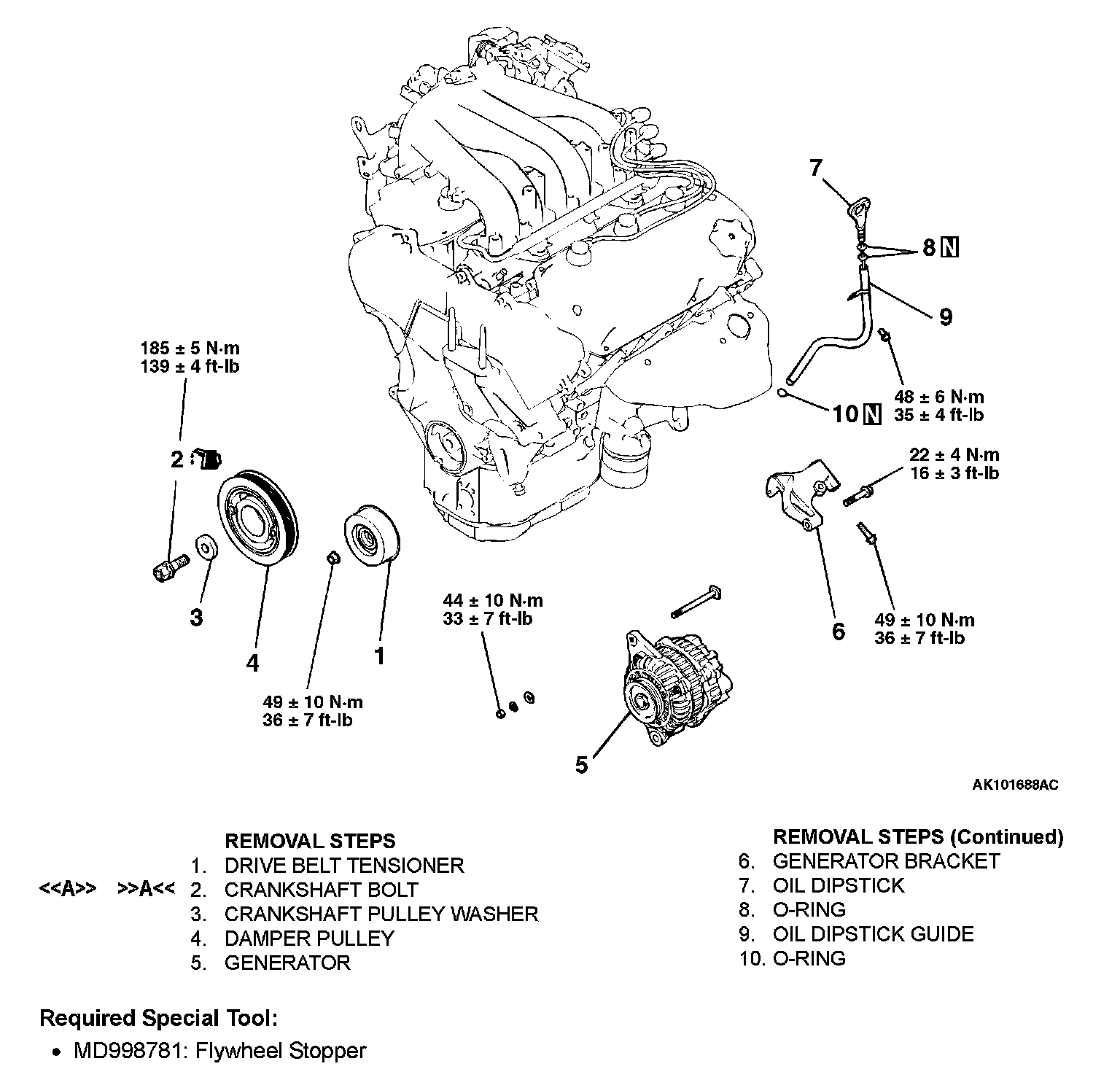 7

8 N

9

185 ± 5 N·m
139 ± 4 ft-lb

48 ± 6 N·m
35 ± 4 ft-lb

10 N

2

22 ± 4 N·m
16 ± 3 ft-lb

3

4

1

44 ± 10 N·m
33 ± 7 ft-lb

6

49 ± 10 N·m
36 ± 7 ft-lb

49 ± 10 N·m
36 ± 7 ft-lb

5

AK101688AC

REMOVAL STEPS
1. DRIVE BELT TENSIONER
<<A>> >>A<< 2. CRANKSHAFT BOLT
3. CRANKSHAFT PULLEY WASHER
4. DAMPER PULLEY
5. GENERATOR

REMOVAL STEPS (Continued)
6. GENERATOR BRACKET
7. OIL DIPSTICK
8. O-RING
9. OIL DIPSTICK GUIDE
10. O-RING

Required Special Tool:
• MD998781: Flywheel Stopper