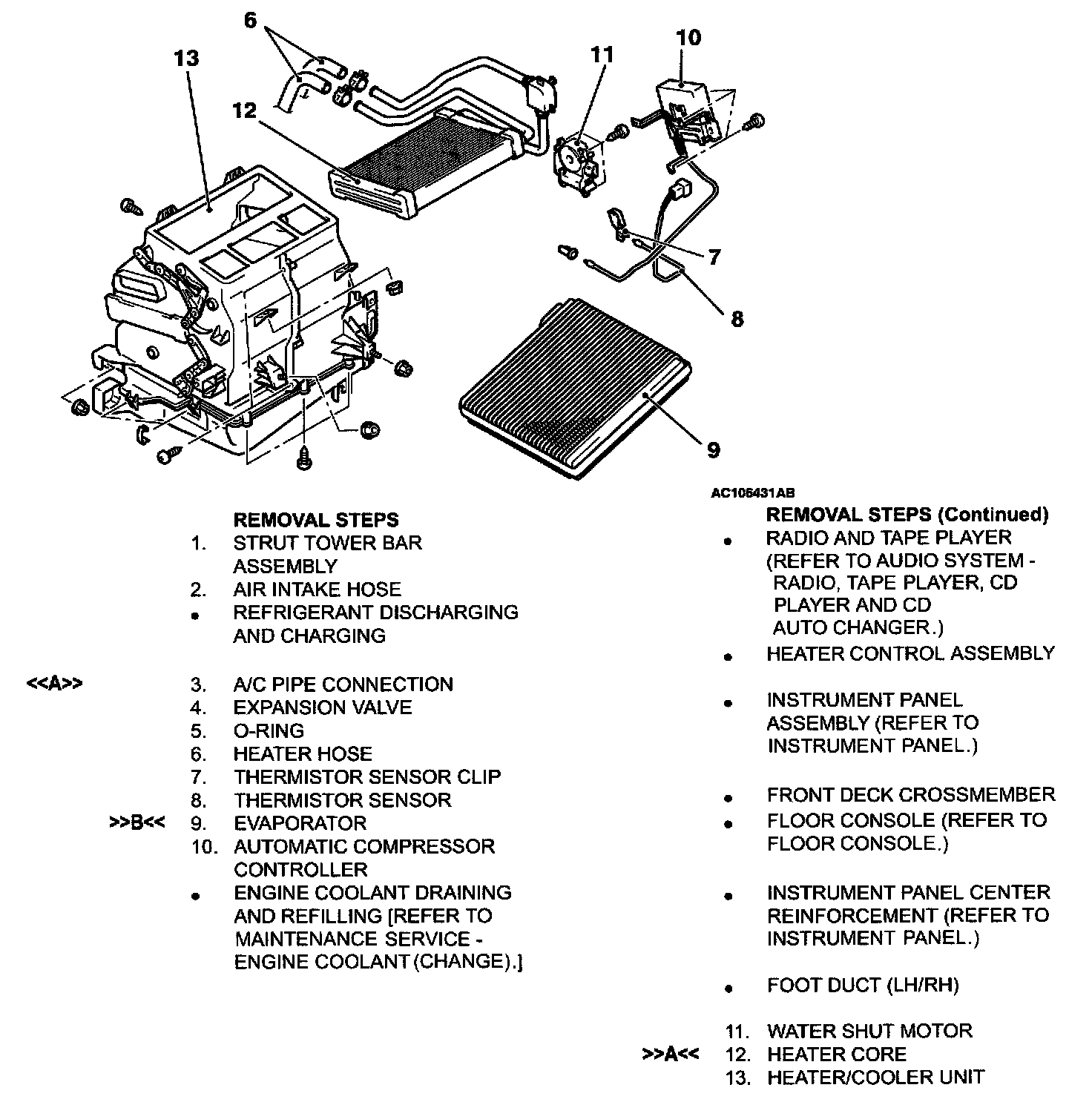 6
13
12
11
10
7
8
9
AC106431AB

REMOVAL STEPS
1. STRUT TOWER BAR ASSEMBLY
2. AIR INTAKE HOSE
• REFRIGERANT DISCHARGING AND CHARGING
<<A>> 3. A/C PIPE CONNECTION
4. EXPANSION VALVE
5. O-RING
6. HEATER HOSE
7. THERMISTOR SENSOR CLIP
8. THERMISTOR SENSOR
>>B<< 9. EVAPORATOR
10. AUTOMATIC COMPRESSOR CONTROLLER
• ENGINE COOLANT DRAINING AND REFILLING [REFER TO MAINTENANCE SERVICE - ENGINE COOLANT (CHANGE).]

REMOVAL STEPS (Continued)
• RADIO AND TAPE PLAYER (REFER TO AUDIO SYSTEM - RADIO, TAPE PLAYER, CD PLAYER AND CD AUTO CHANGER.)
• HEATER CONTROL ASSEMBLY
• INSTRUMENT PANEL ASSEMBLY (REFER TO INSTRUMENT PANEL.)
• FRONT DECK CROSSMEMBER
• FLOOR CONSOLE (REFER TO FLOOR CONSOLE.)
• INSTRUMENT PANEL CENTER REINFORCEMENT (REFER TO INSTRUMENT PANEL.)
• FOOT DUCT (LH/RH)
11. WATER SHUT MOTOR
>>A<< 12. HEATER CORE
13. HEATER/COOLER UNIT