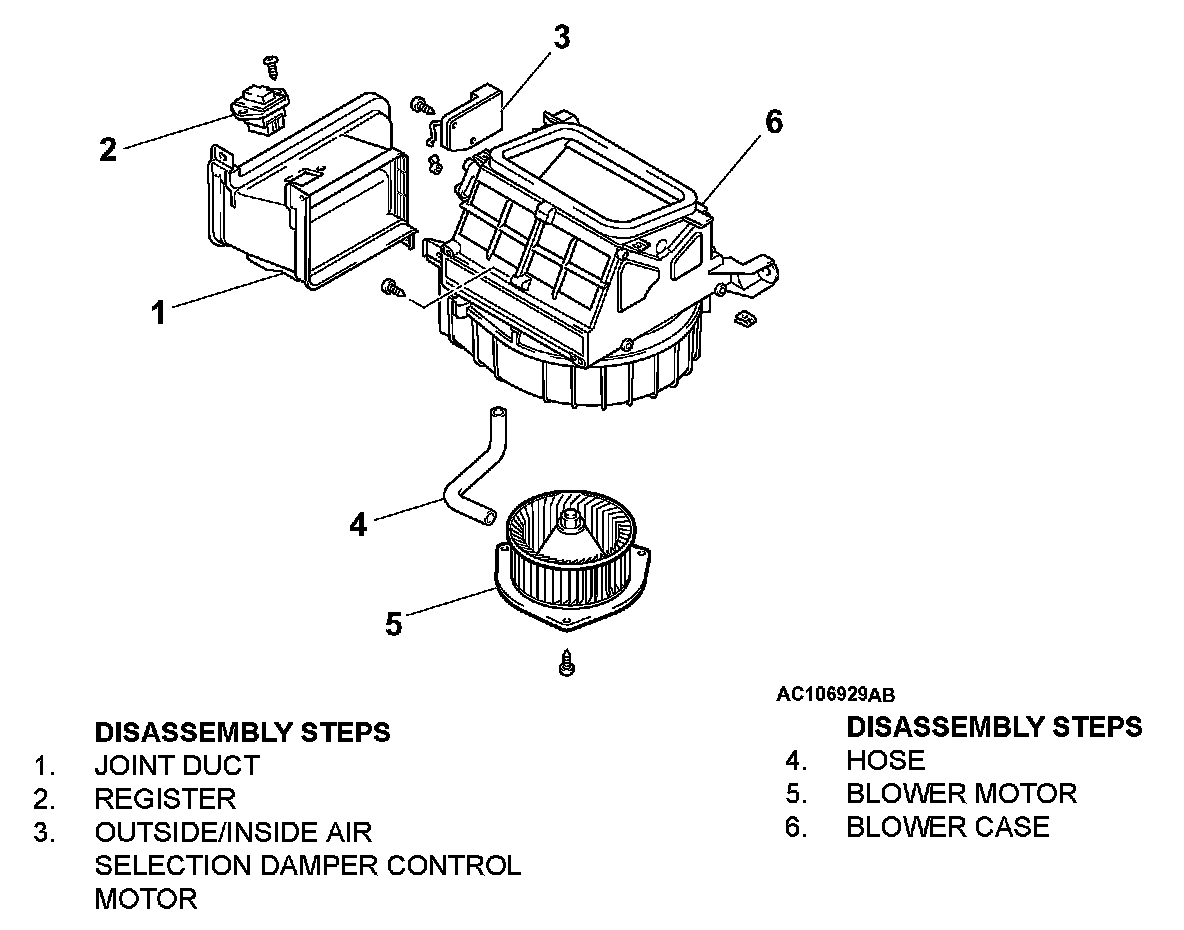 3

2

6

1

4

5

AC106929AB

DISASSEMBLY STEPS
1. JOINT DUCT
2. REGISTER
3. OUTSIDE/INSIDE AIR SELECTION DAMPER CONTROL MOTOR

DISASSEMBLY STEPS
4. HOSE
5. BLOWER MOTOR
6. BLOWER CASE