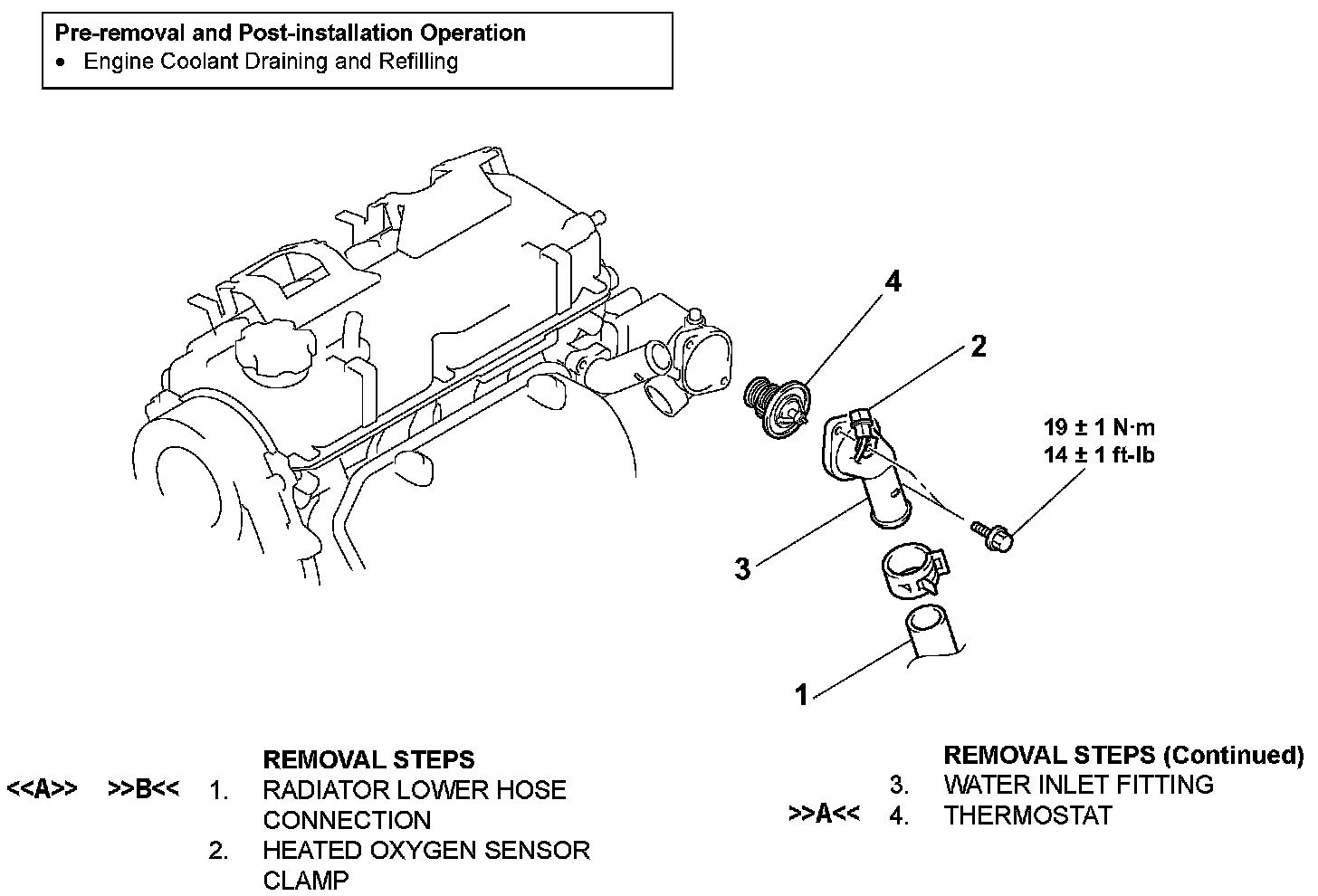 Pre-removal and Post-installation Operation
• Engine Coolant Draining and Refilling

4

2

19 ± 1 N·m
14 ± 1 ft-lb

3

1

REMOVAL STEPS
<<A>> >>B<< 1. RADIATOR LOWER HOSE CONNECTION
2. HEATED OXYGEN SENSOR CLAMP

REMOVAL STEPS (Continued)
3. WATER INLET FITTING
>>A<< 4. THERMOSTAT