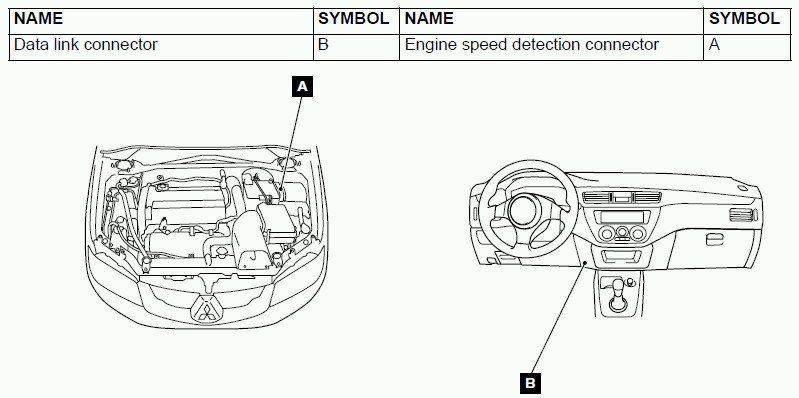 | NAME | SYMBOL | NAME | SYMBOL |
|---|---|---|---|
| Data link connector | B | Engine speed detection connector | A |

A

B