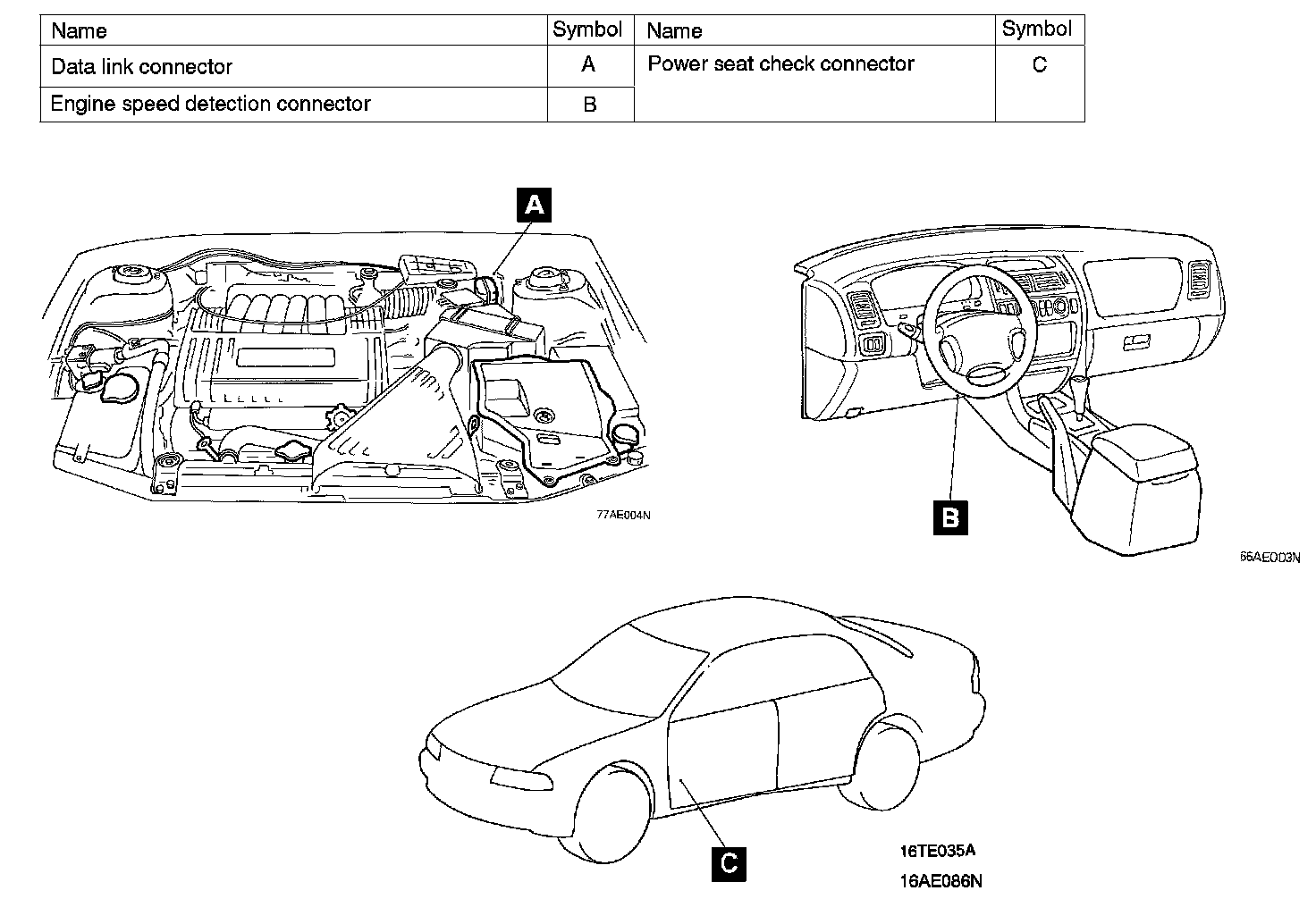 | Name | Symbol | Name | Symbol |
|---|---|---|---|
| Data link connector | A | Power seat check connector | C |
| Engine speed detection connector | B | | |

A

77AE004N

B

66AE003N

C

16TE035A

16AE086N