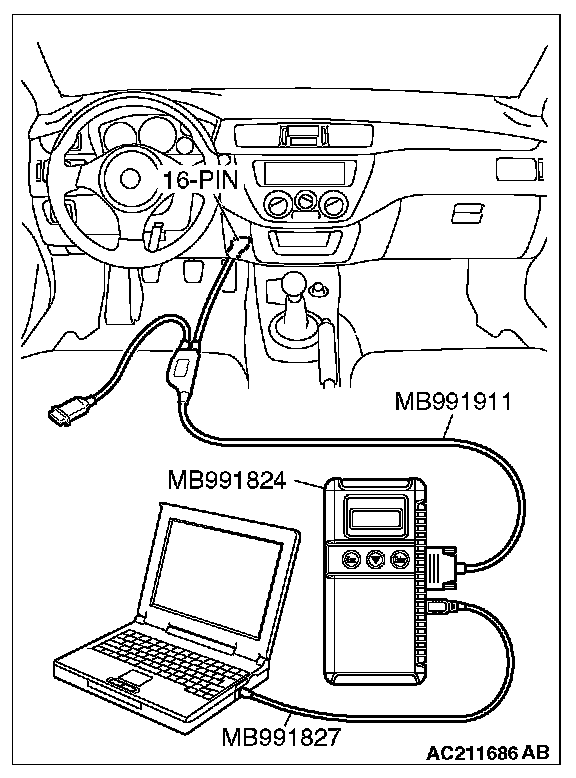 16-PIN

MB991911

MB991824

MB991827

AC211686 AB