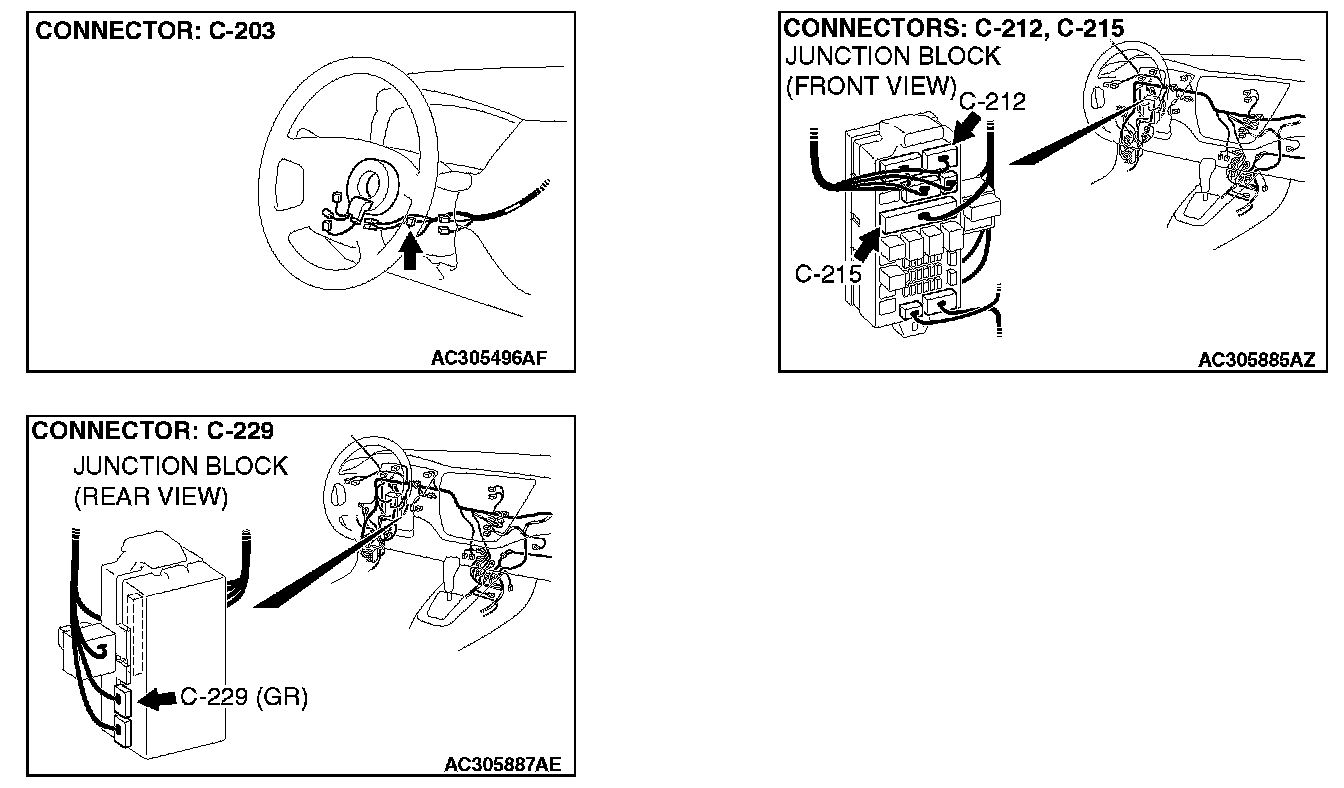 CONNECTOR: C-203

AC305496AF

CONNECTORS: C-212, C-215
JUNCTION BLOCK
(FRONT VIEW)
C-212
C-215

AC305885AZ

CONNECTOR: C-229
JUNCTION BLOCK
(REAR VIEW)
C-229 (GR)

AC305887AE