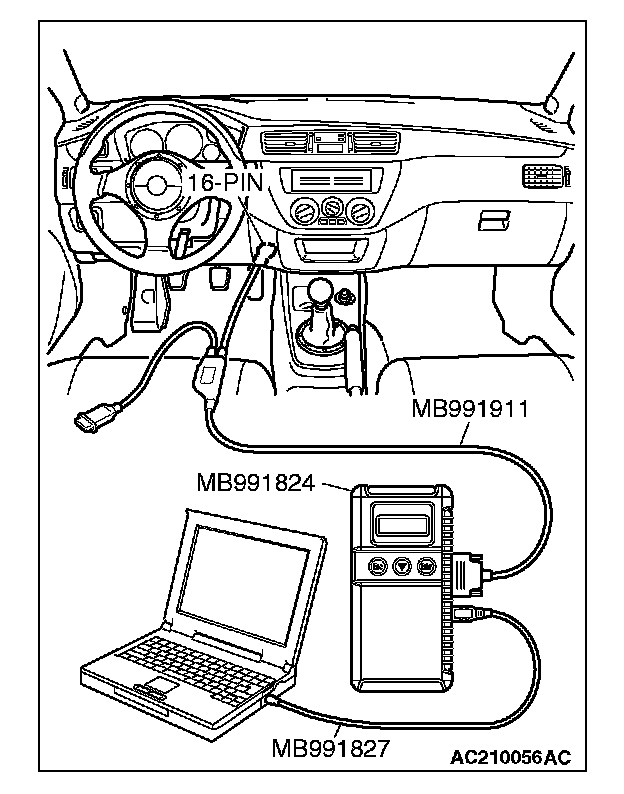 16-PIN
MB991911
MB991824
MB991827
AC210056AC