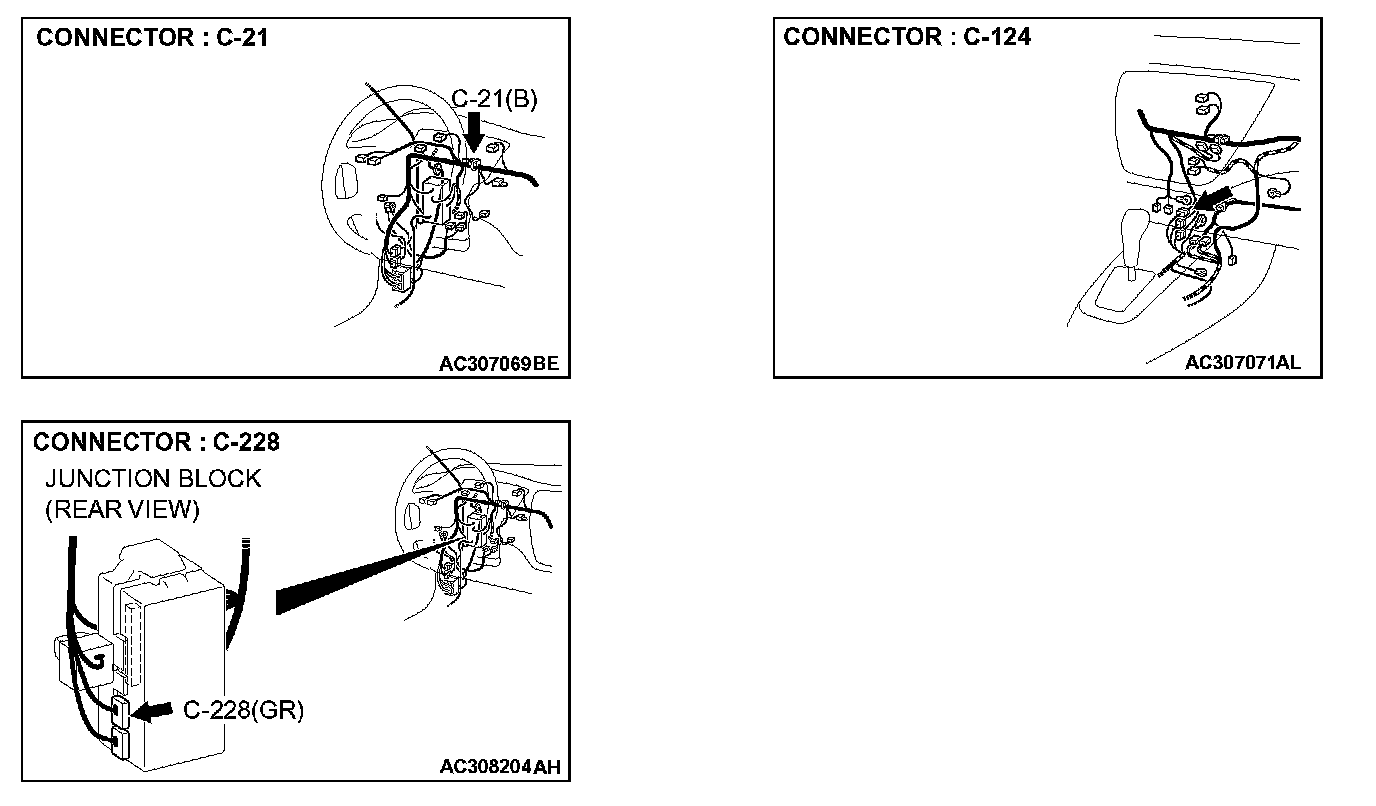 CONNECTOR : C-21

C-21(B)

AC307069BE

CONNECTOR : C-124

AC307071AL

CONNECTOR : C-228

JUNCTION BLOCK (REAR VIEW)

C-228(GR)

AC308204AH