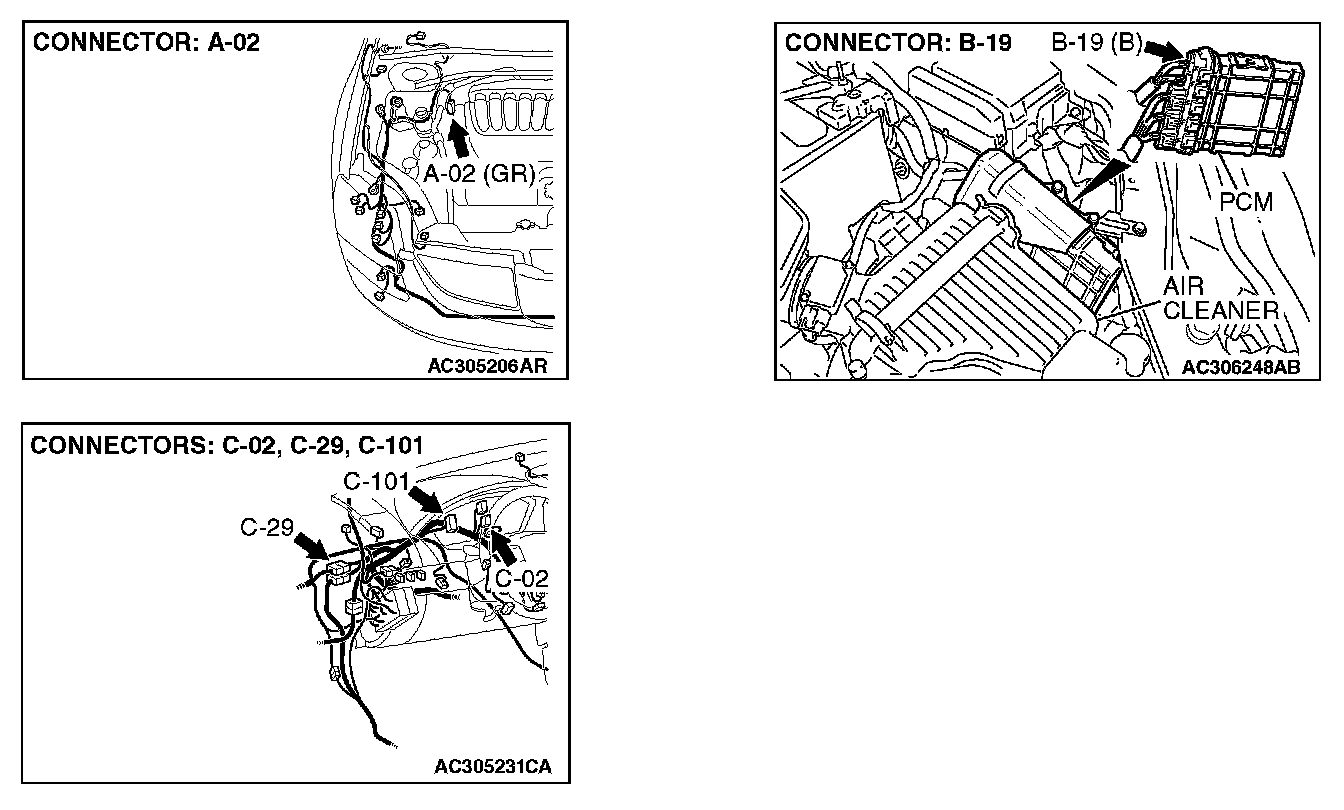 CONNECTOR: A-02

A-02 (GR)

AC305206AR

CONNECTOR: B-19

B-19 (B)

PCM

AIR CLEANER

AC306248AB

CONNECTORS: C-02, C-29, C-101

C-101

C-29

C-02

AC305231CA