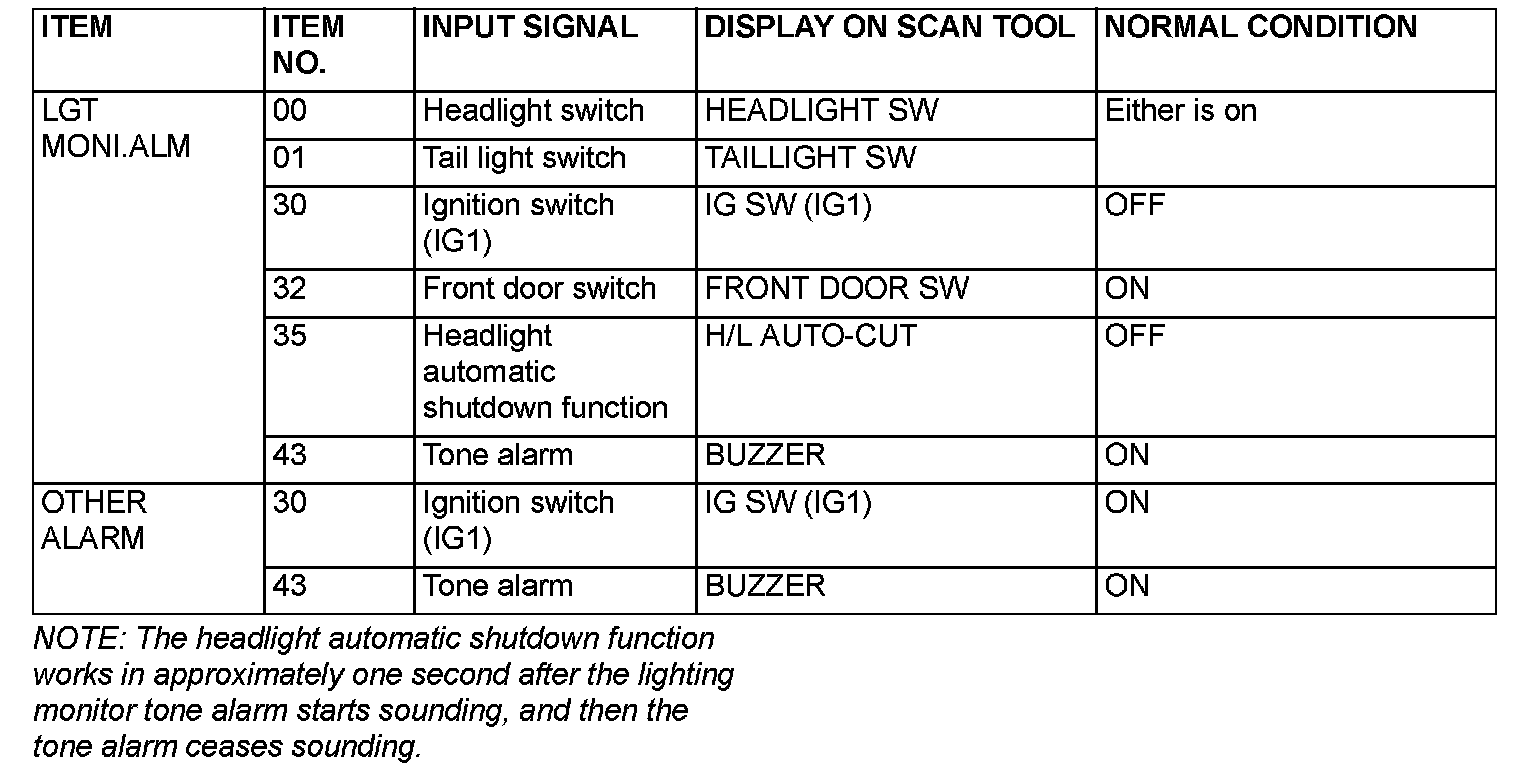 | ITEM | ITEM NO. | INPUT SIGNAL | DISPLAY ON SCAN TOOL | NORMAL CONDITION |
|---|---|---|---|---|
| LGT MONI.ALM | 00 | Headlight switch | HEADLIGHT SW | Either is on |
| | 01 | Tail light switch | TAILLIGHT SW | |
| | 30 | Ignition switch (IG1) | IG SW (IG1) | OFF |
| | 32 | Front door switch | FRONT DOOR SW | ON |
| | 35 | Headlight automatic shutdown function | H/L AUTO-CUT | OFF |
| | 43 | Tone alarm | BUZZER | ON |
| OTHER ALARM | 30 | Ignition switch (IG1) | IG SW (IG1) | ON |
| | 43 | Tone alarm | BUZZER | ON |

NOTE: The headlight automatic shutdown function works in approximately one second after the lighting monitor tone alarm starts sounding, and then the tone alarm ceases sounding.