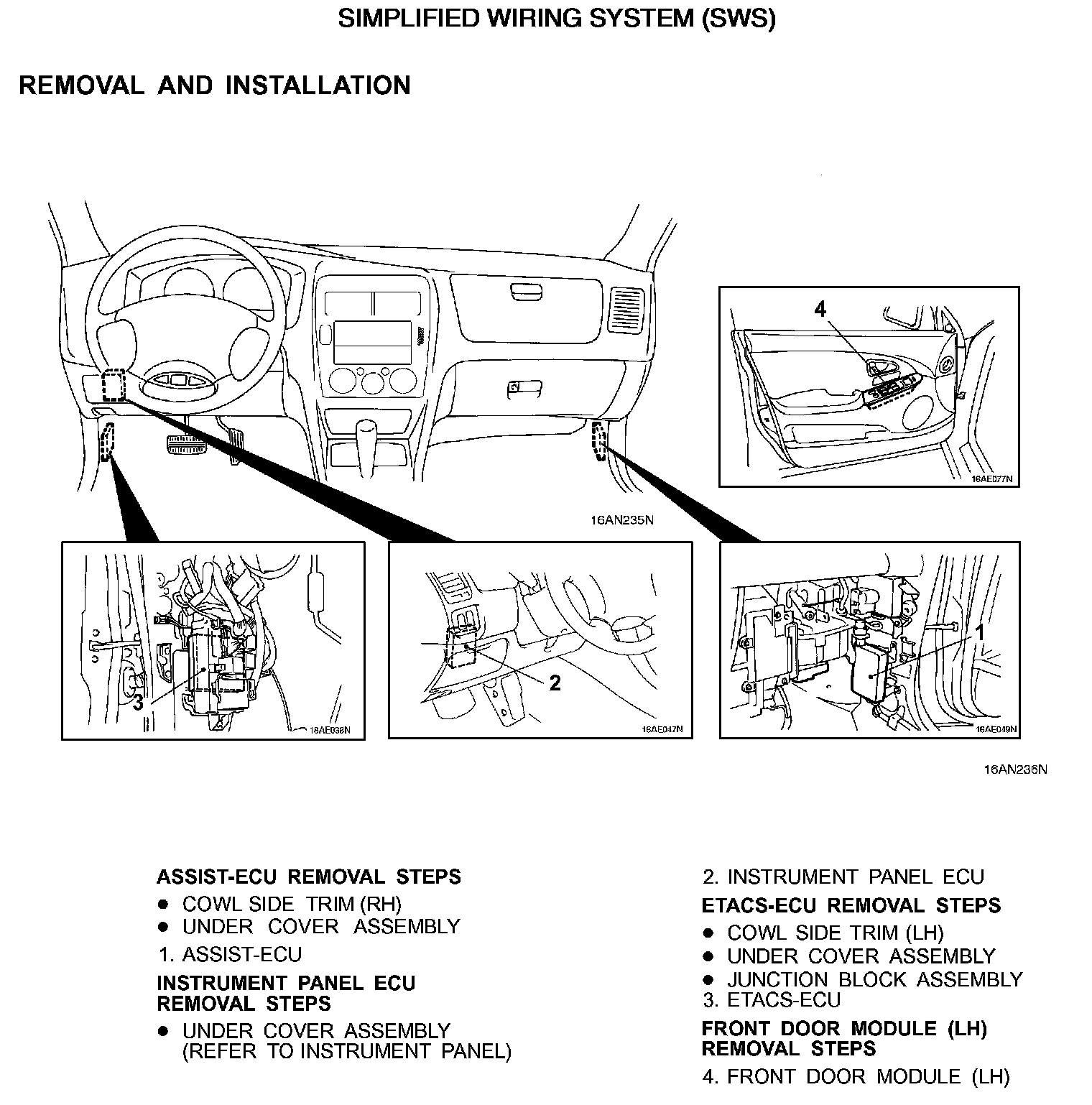 SIMPLIFIED WIRING SYSTEM (SWS)

REMOVAL AND INSTALLATION

4

16AE077N

16AN235N

3

18AE038N

2

16AE047N

1

16AE049N

16AN236N

ASSIST-ECU REMOVAL STEPS
● COWL SIDE TRIM (RH)
● UNDER COVER ASSEMBLY
1. ASSIST-ECU

INSTRUMENT PANEL ECU REMOVAL STEPS
● UNDER COVER ASSEMBLY (REFER TO INSTRUMENT PANEL)
2. INSTRUMENT PANEL ECU

ETACS-ECU REMOVAL STEPS
● COWL SIDE TRIM (LH)
● UNDER COVER ASSEMBLY
● JUNCTION BLOCK ASSEMBLY
3. ETACS-ECU

FRONT DOOR MODULE (LH) REMOVAL STEPS
4. FRONT DOOR MODULE (LH)