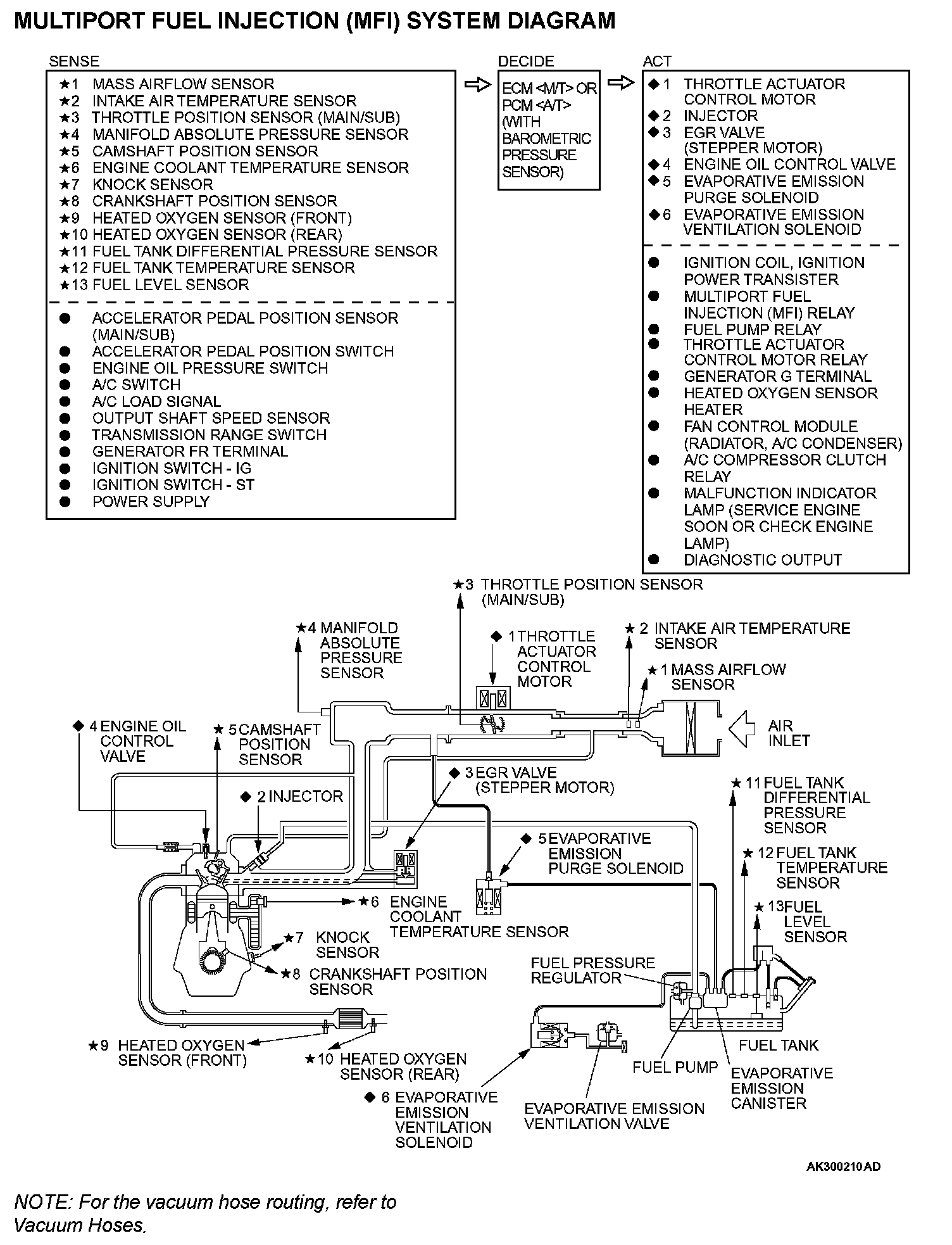 MULTIPORT FUEL INJECTION (MFI) SYSTEM DIAGRAM

SENSE

★1 MASS AIRFLOW SENSOR
★2 INTAKE AIR TEMPERATURE SENSOR
★3 THROTTLE POSITION SENSOR (MAIN/SUB)
★4 MANIFOLD ABSOLUTE PRESSURE SENSOR
★5 CAMSHAFT POSITION SENSOR
★6 ENGINE COOLANT TEMPERATURE SENSOR
★7 KNOCK SENSOR
★8 CRANKSHAFT POSITION SENSOR
★9 HEATED OXYGEN SENSOR (FRONT)
★10 HEATED OXYGEN SENSOR (REAR)
★11 FUEL TANK DIFFERENTIAL PRESSURE SENSOR
★12 FUEL TANK TEMPERATURE SENSOR
★13 FUEL LEVEL SENSOR

● ACCELERATOR PEDAL POSITION SENSOR (MAIN/SUB)
● ACCELERATOR PEDAL POSITION SWITCH
● ENGINE OIL PRESSURE SWITCH
● A/C SWITCH
● A/C LOAD SIGNAL
● OUTPUT SHAFT SPEED SENSOR
● TRANSMISSION RANGE SWITCH
● GENERATOR FR TERMINAL
● IGNITION SWITCH - IG
● IGNITION SWITCH - ST
● POWER SUPPLY

DECIDE

ECM <M/T> OR PCM <A/T> (WITH BAROMETRIC PRESSURE SENSOR)

ACT

◆1 THROTTLE ACTUATOR CONTROL MOTOR
◆2 INJECTOR
◆3 EGR VALVE (STEPPER MOTOR)
◆4 ENGINE OIL CONTROL VALVE
◆5 EVAPORATIVE EMISSION PURGE SOLENOID
◆6 EVAPORATIVE EMISSION VENTILATION SOLENOID

● IGNITION COIL, IGNITION POWER TRANSISTER
● MULTIPORT FUEL INJECTION (MFI) RELAY
● FUEL PUMP RELAY
● THROTTLE ACTUATOR CONTROL MOTOR RELAY
● GENERATOR G TERMINAL
● HEATED OXYGEN SENSOR HEATER
● FAN CONTROL MODULE (RADIATOR, A/C CONDENSER)
● A/C COMPRESSOR CLUTCH RELAY
● MALFUNCTION INDICATOR LAMP (SERVICE ENGINE SOON OR CHECK ENGINE LAMP)
● DIAGNOSTIC OUTPUT

★3 THROTTLE POSITION SENSOR (MAIN/SUB)
★4 MANIFOLD ABSOLUTE PRESSURE SENSOR
◆1 THROTTLE ACTUATOR CONTROL MOTOR
★2 INTAKE AIR TEMPERATURE SENSOR
★1 MASS AIRFLOW SENSOR
AIR INLET
◆4 ENGINE OIL CONTROL VALVE
★5 CAMSHAFT POSITION SENSOR
◆3 EGR VALVE (STEPPER MOTOR)
◆2 INJECTOR
★11 FUEL TANK DIFFERENTIAL PRESSURE SENSOR
◆5 EVAPORATIVE EMISSION PURGE SOLENOID
★12 FUEL TANK TEMPERATURE SENSOR
★6 ENGINE COOLANT TEMPERATURE SENSOR
★13 FUEL LEVEL SENSOR
★7 KNOCK SENSOR
★8 CRANKSHAFT POSITION SENSOR
FUEL PRESSURE REGULATOR
★9 HEATED OXYGEN SENSOR (FRONT)
★10 HEATED OXYGEN SENSOR (REAR)
FUEL TANK
FUEL PUMP
EVAPORATIVE EMISSION CANISTER
◆6 EVAPORATIVE EMISSION VENTILATION SOLENOID
EVAPORATIVE EMISSION VENTILATION VALVE

AK300210AD

NOTE: For the vacuum hose routing, refer to Vacuum Hoses.