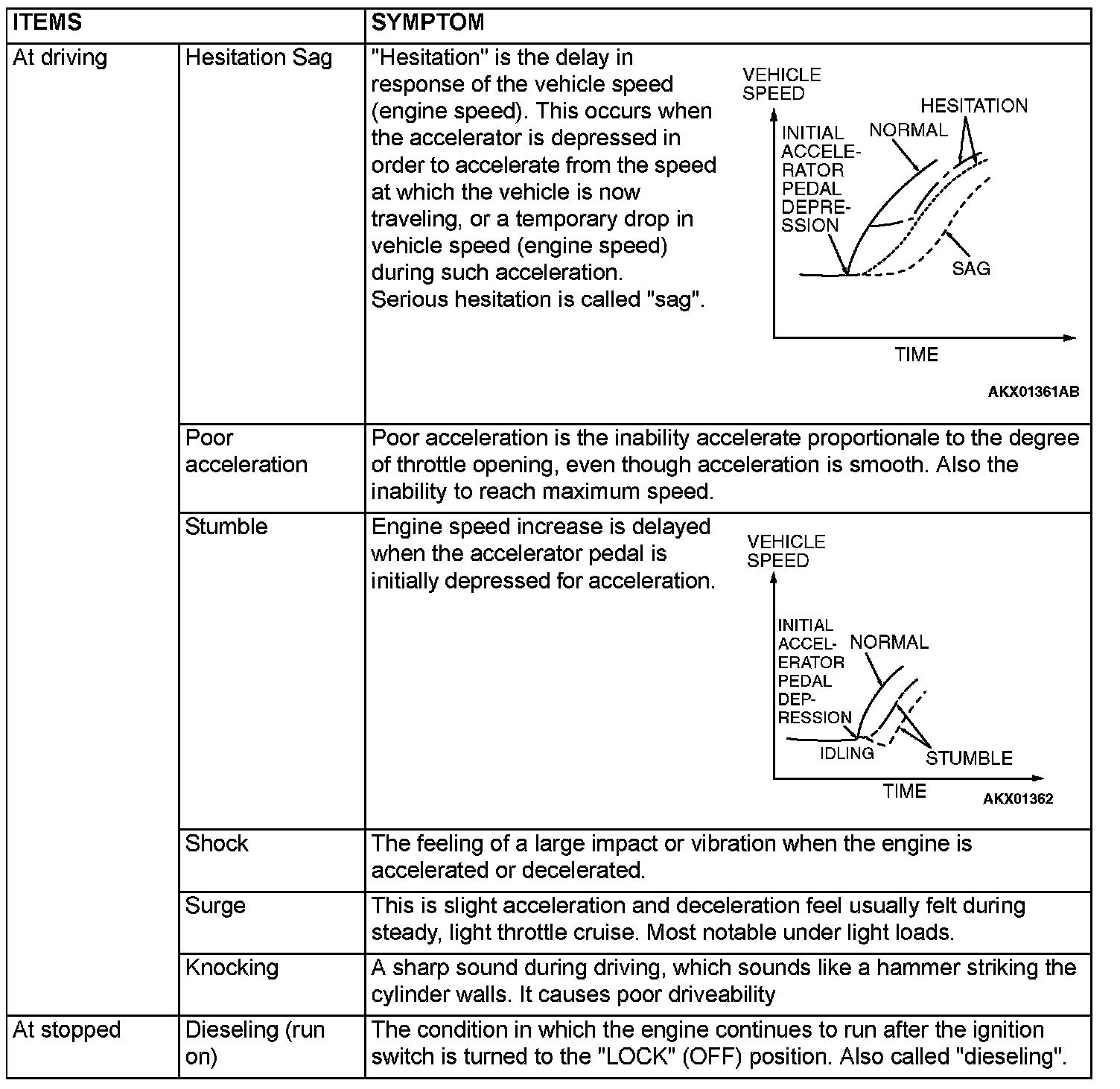 | ITEMS | | SYMPTOM |
|---|---|---|
| At driving | Hesitation Sag | "Hesitation" is the delay in response of the vehicle speed (engine speed). This occurs when the accelerator is depressed in order to accelerate from the speed at which the vehicle is now traveling, or a temporary drop in vehicle speed (engine speed) during such acceleration. Serious hesitation is called "sag". VEHICLE SPEED INITIAL ACCELERATOR PEDAL DEPRESSION NORMAL HESITATION SAG TIME AKX01361AB |
| | Poor acceleration | Poor acceleration is the inability accelerate proportionale to the degree of throttle opening, even though acceleration is smooth. Also the inability to reach maximum speed. |
| | Stumble | Engine speed increase is delayed when the accelerator pedal is initially depressed for acceleration. VEHICLE SPEED INITIAL ACCELERATOR PEDAL DEPRESSION NORMAL IDLING STUMBLE TIME AKX01362 |
| | Shock | The feeling of a large impact or vibration when the engine is accelerated or decelerated. |
| | Surge | This is slight acceleration and deceleration feel usually felt during steady, light throttle cruise. Most notable under light loads. |
| | Knocking | A sharp sound during driving, which sounds like a hammer striking the cylinder walls. It causes poor driveability |
| At stopped | Dieseling (run on) | The condition in which the engine continues to run after the ignition switch is turned to the "LOCK" (OFF) position. Also called "dieseling". |