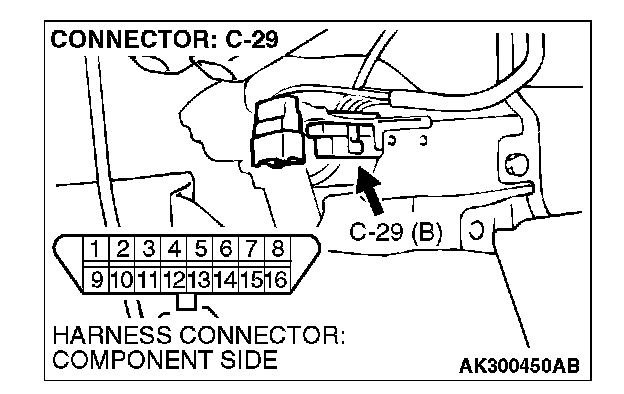 CONNECTOR: C-29

C-29 (B)

| 1 | 2 | 3 | 4 | 5 | 6 | 7 | 8 |
|---|---|---|---|---|---|---|---|
| 9 | 10 | 11 | 12 | 13 | 14 | 15 | 16 |

HARNESS CONNECTOR: COMPONENT SIDE

AK300450AB