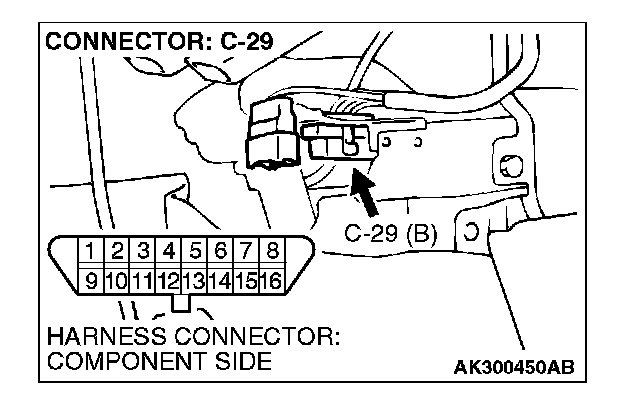 CONNECTOR: C-29

C-29 (B)

| 1 | 2 | 3 | 4 | 5 | 6 | 7 | 8 |
|---|---|---|---|---|---|---|---|
| 9 | 10 | 11 | 12 | 13 | 14 | 15 | 16 |

HARNESS CONNECTOR: COMPONENT SIDE

AK300450AB