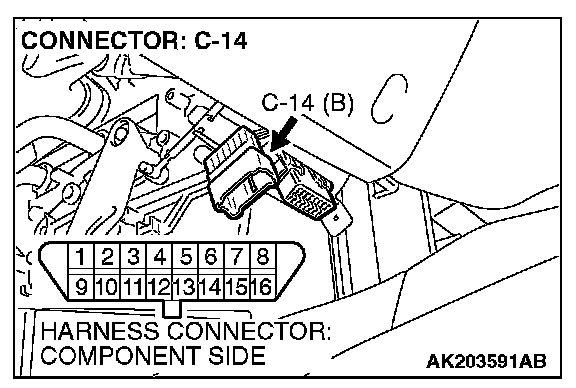 CONNECTOR: C-14

C-14 (B)

| 1 | 2 | 3 | 4 | 5 | 6 | 7 | 8 |
|---|---|---|---|---|---|---|---|
| 9 | 10 | 11 | 12 | 13 | 14 | 15 | 16 |

HARNESS CONNECTOR: COMPONENT SIDE

AK203591AB